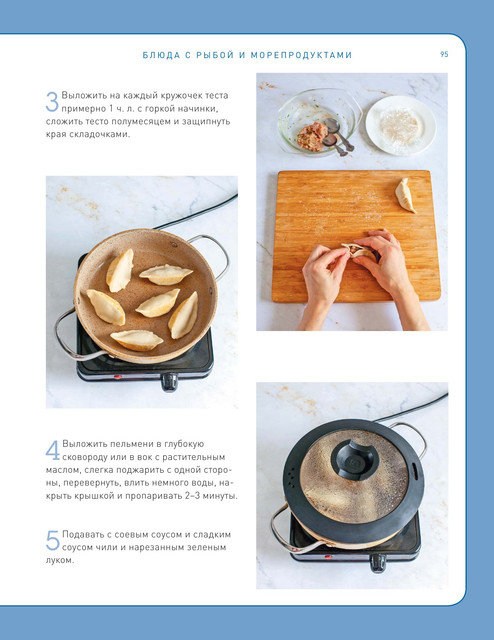 БЛЮДА С РЫБОЙ И МОРЕПРОДУКТАМИ

95

3 Выложить на каждый кружочек теста примерно 1 ч. л. с горкой начинки, сложить тесто полумесяцем и защипнуть края складочками.

4 Выложить пельмени в глубокую сковороду или в вок с растительным маслом, слегка поджарить с одной стороны, перевернуть, влить немного воды, накрыть крышкой и пропаривать 2–3 минуты.

5 Подавать с соевым соусом и сладким соусом чили и нарезанным зеленым луком.