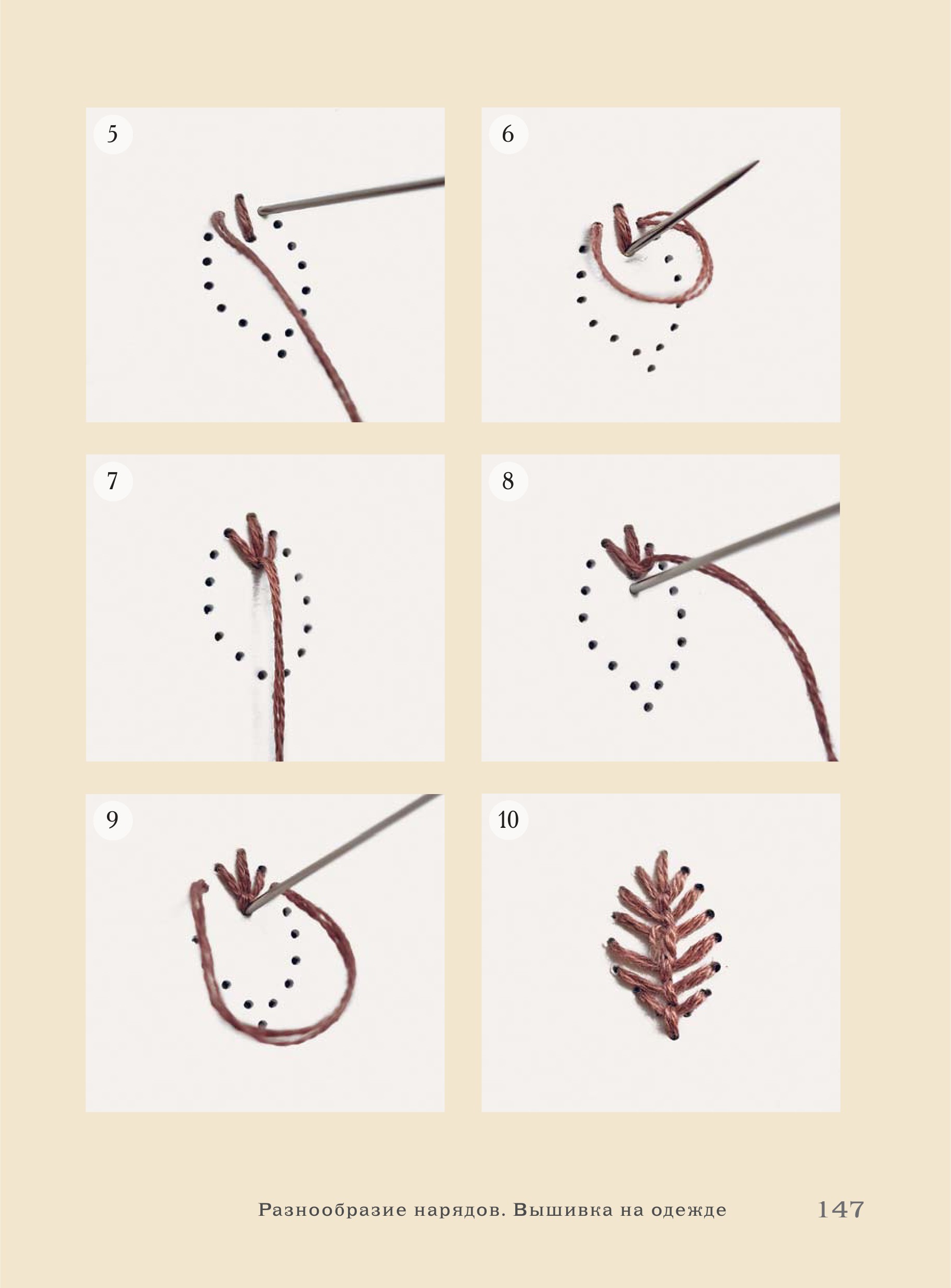 5

6

7

8

9

10

Разнообразие нарядов. Вышивка на одежде 147