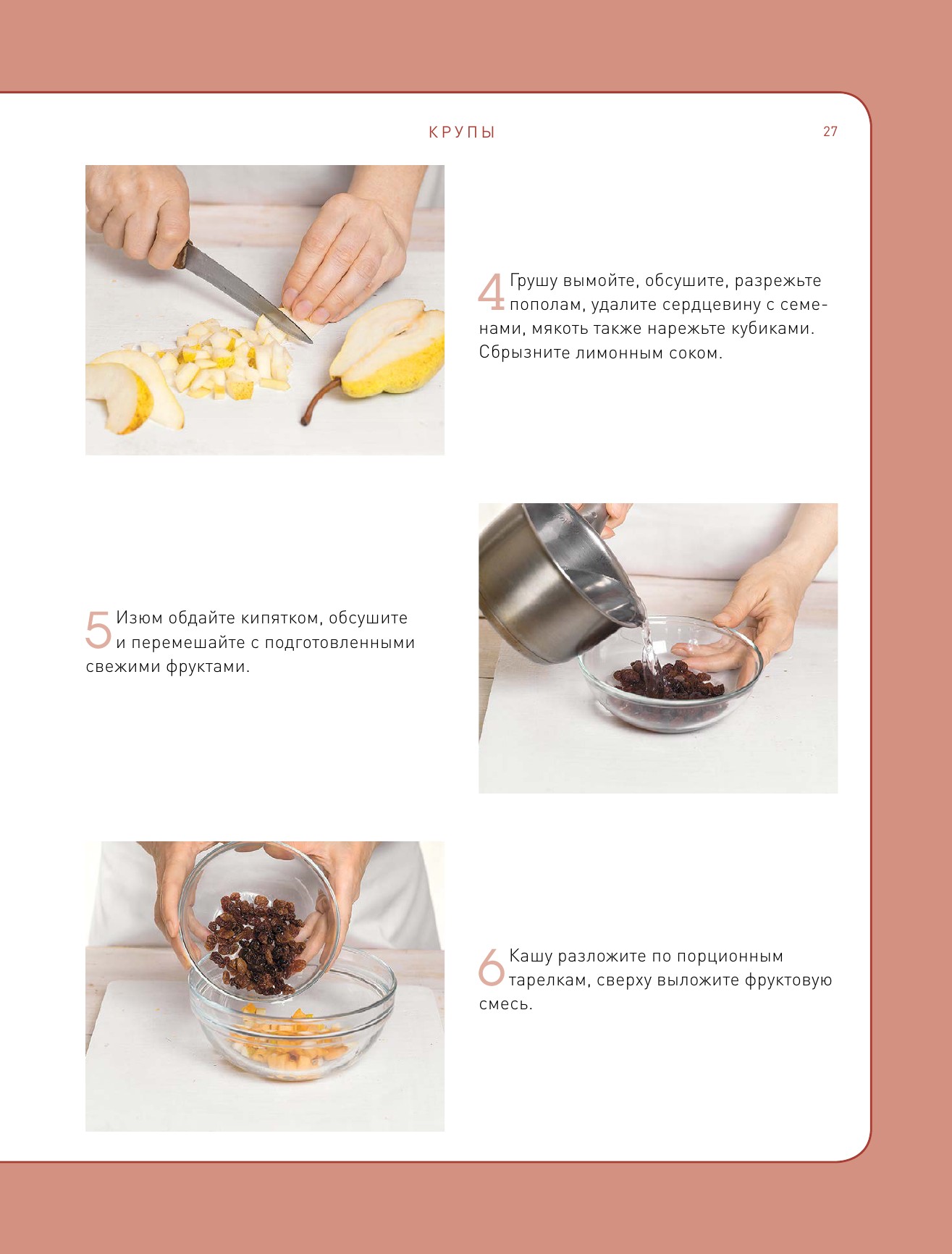 КРУПЫ

27

4 Грушу вымойте, обсушите, разрежьте пополам, удалите сердцевину с семенами, мякоть также нарежьте кубиками. Сбрызните лимонным соком.

5 Изюм обдайте кипятком, обсушите и перемешайте с подготовленными свежими фруктами.

6 Кашу разложите по порционным тарелкам, сверху выложите фруктовую смесь.