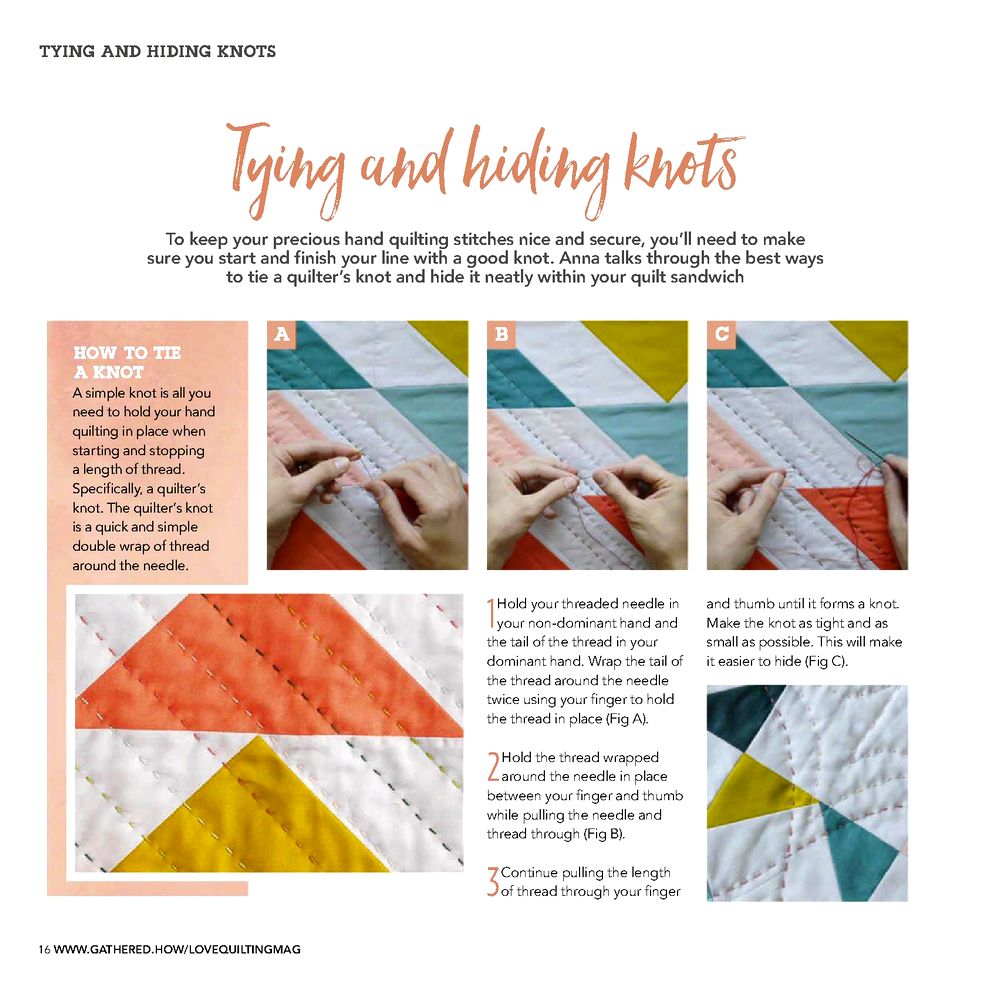 TYING AND HIDING KNOTS

Tying and hiding knots

To keep your precious hand quilting stitches nice and secure, you'll need to make sure you start and finish your line with a good knot. Anna talks through the best ways to tie a quilter's knot and hide it neatly within your quilt sandwich

HOW TO TIE A KNOT
A simple knot is all you need to hold your hand quilting in place when starting and stopping a length of thread. Specifically, a quilter's knot. The quilter's knot is a quick and simple double wrap of thread around the needle.

A

B

C

1 Hold your threaded needle in your non-dominant hand and the tail of the thread in your dominant hand. Wrap the tail of the thread around the needle twice using your finger to hold the thread in place (Fig A).

2 Hold the thread wrapped around the needle in place between your finger and thumb while pulling the needle and thread through (Fig B).

3 Continue pulling the length of thread through your finger and thumb until it forms a knot. Make the knot as tight and as small as possible. This will make it easier to hide (Fig C).

16 WWW.GATHERED.HOW/LOVEQUILTINGMAG