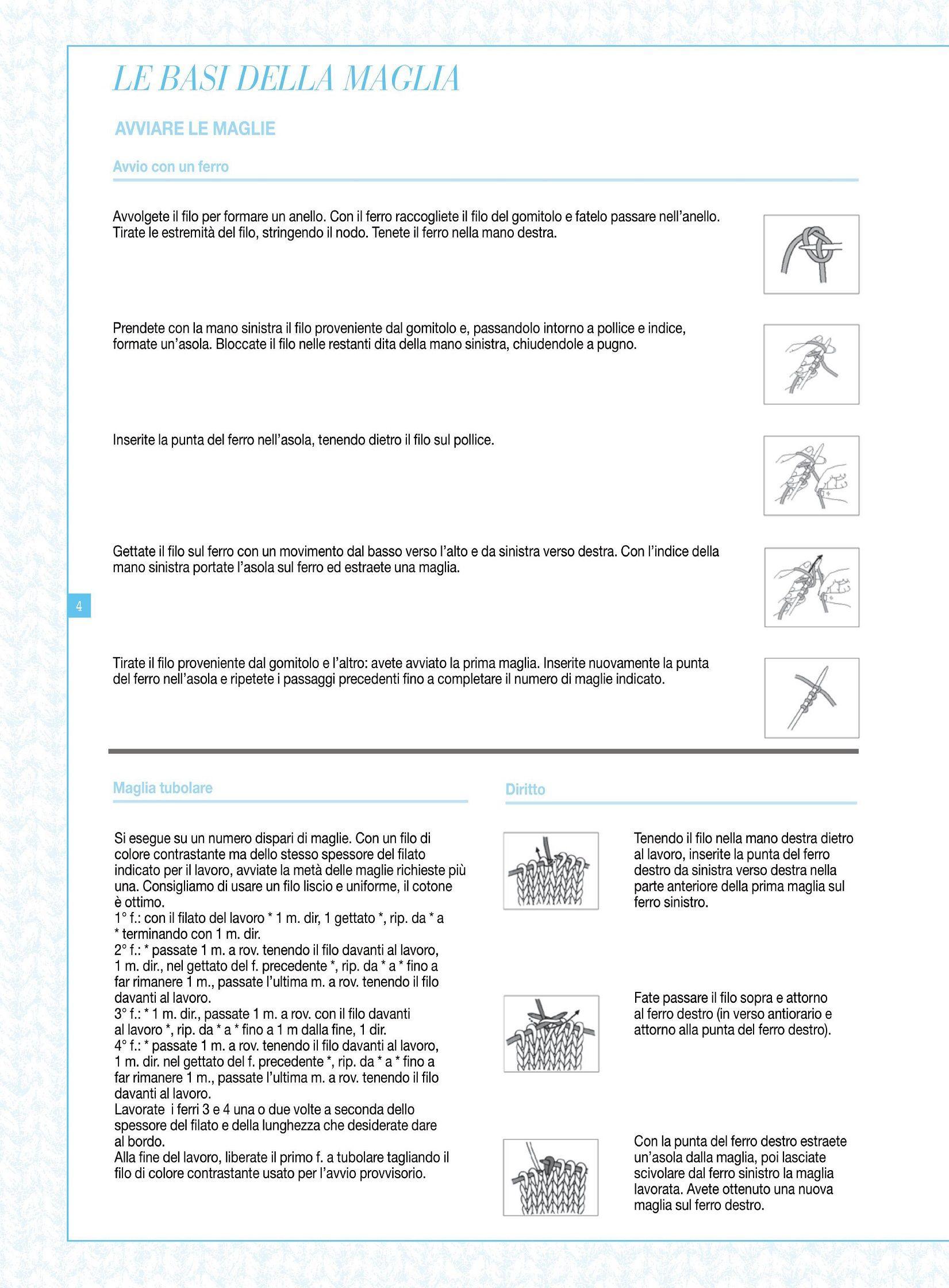 LE BASI DELLA MAGLIA

AVVIARE LE MAGLIE

Avvio con un ferro

Avvolgete il filo per formare un anello. Con il ferro raccogliete il filo del gomitolo e fatelo passare nell'anello. Tirate le estremità del filo, stringendo il nodo. Tenete il ferro nella mano destra.

Prendete con la mano sinistra il filo proveniente dal gomitolo e, passandolo intorno a pollice e indice, formate un'asola. Bloccate il filo nelle restanti dita della mano sinistra, chiudendole a pugno.

Inserite la punta del ferro nell'asola, tenendo dietro il filo sul pollice.

Gettate il filo sul ferro con un movimento dal basso verso l'alto e da sinistra verso destra. Con l'indice della mano sinistra portate l'asola sul ferro ed estraete una maglia.

4

Tirate il filo proveniente dal gomitolo e l'altro: avete avviato la prima maglia. Inserite nuovamente la punta del ferro nell'asola e ripetete i passaggi precedenti fino a completare il numero di maglie indicato.

Maglia tubolare

Si esegue su un numero dispari di maglie. Con un filo di colore contrastante ma dello stesso spessore del filato indicato per il lavoro, avviate la metà delle maglie richieste più una. Consigliamo di usare un filo liscio e uniforme, il cotone è ottimo.
1° f.: con il filato del lavoro * 1 m. dir, 1 gettato *, rip. da * a * terminando con 1 m. dir.
2° f.: * passate 1 m. a rov. tenendo il filo davanti al lavoro, 1 m. dir., nel gettato del f. precedente *, rip. da * a * fino a far rimanere 1 m., passate l'ultima m. a rov. tenendo il filo davanti al lavoro.
3° f.: * 1 m. dir., passate 1 m. a rov. con il filo davanti al lavoro *, rip. da * a * fino a 1 m dalla fine, 1 dir.
4° f.: * passate 1 m. a rov. tenendo il filo davanti al lavoro, 1 m. dir. nel gettato del f. precedente *, rip. da * a * fino a far rimanere 1 m., passate l'ultima m. a rov. tenendo il filo davanti al lavoro.
Lavorate i ferri 3 e 4 una o due volte a seconda dello spessore del filato e della lunghezza che desiderate dare al bordo.
Alla fine del lavoro, liberate il primo f. a tubolare tagliando il filo di colore contrastante usato per l'avvio provvisorio.

Diritto

Tenendo il filo nella mano destra dietro al lavoro, inserite la punta del ferro destro da sinistra verso destra nella parte anteriore della prima maglia sul ferro sinistro.

Fate passare il filo sopra e attorno al ferro destro (in verso antiorario e attorno alla punta del ferro destro).

Con la punta del ferro destro estraete un'asola dalla maglia, poi lasciate scivolare dal ferro sinistro la maglia lavorata. Avete ottenuto una nuova maglia sul ferro destro.