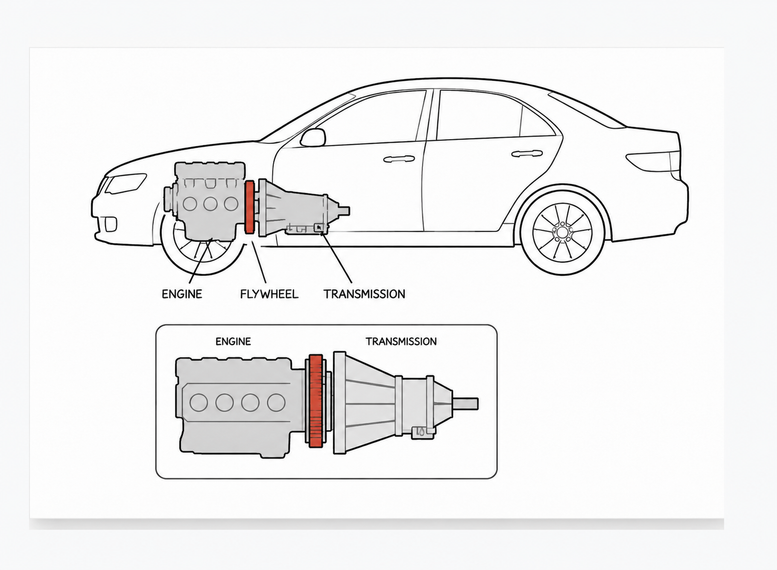 ENGINE
FLYWHEEL
TRANSMISSION

ENGINE
TRANSMISSION