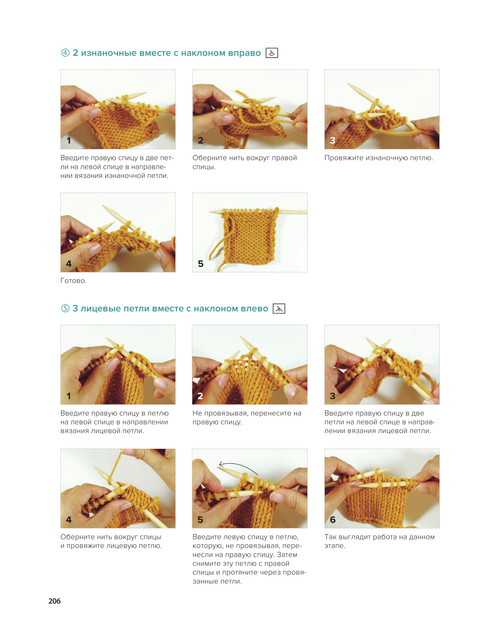 ④ 2 изнаночные вместе с наклоном вправо

1

Введите правую спицу в две петли на левой спице в направлении вязания изнаночной петли.

2

Оберните нить вокруг правой спицы.

3

Провяжите изнаночную петлю.

4

Готово.

5

⑤ 3 лицевые петли вместе с наклоном влево

1

Введите правую спицу в петлю на левой спице в направлении вязания лицевой петли.

2

Не провязывая, перенесите на правую спицу.

3

Введите правую спицу в две петли на левой спице в направлении вязания лицевой петли.

4

Оберните нить вокруг спицы и провяжите лицевую петлю.

5

Введите левую спицу в петлю, которую, не провязывая, перенесли на правую спицу. Затем снимите эту петлю с правой спицы и протяните через провязанные петли.

6

Так выглядит работа на данном этапе.

206