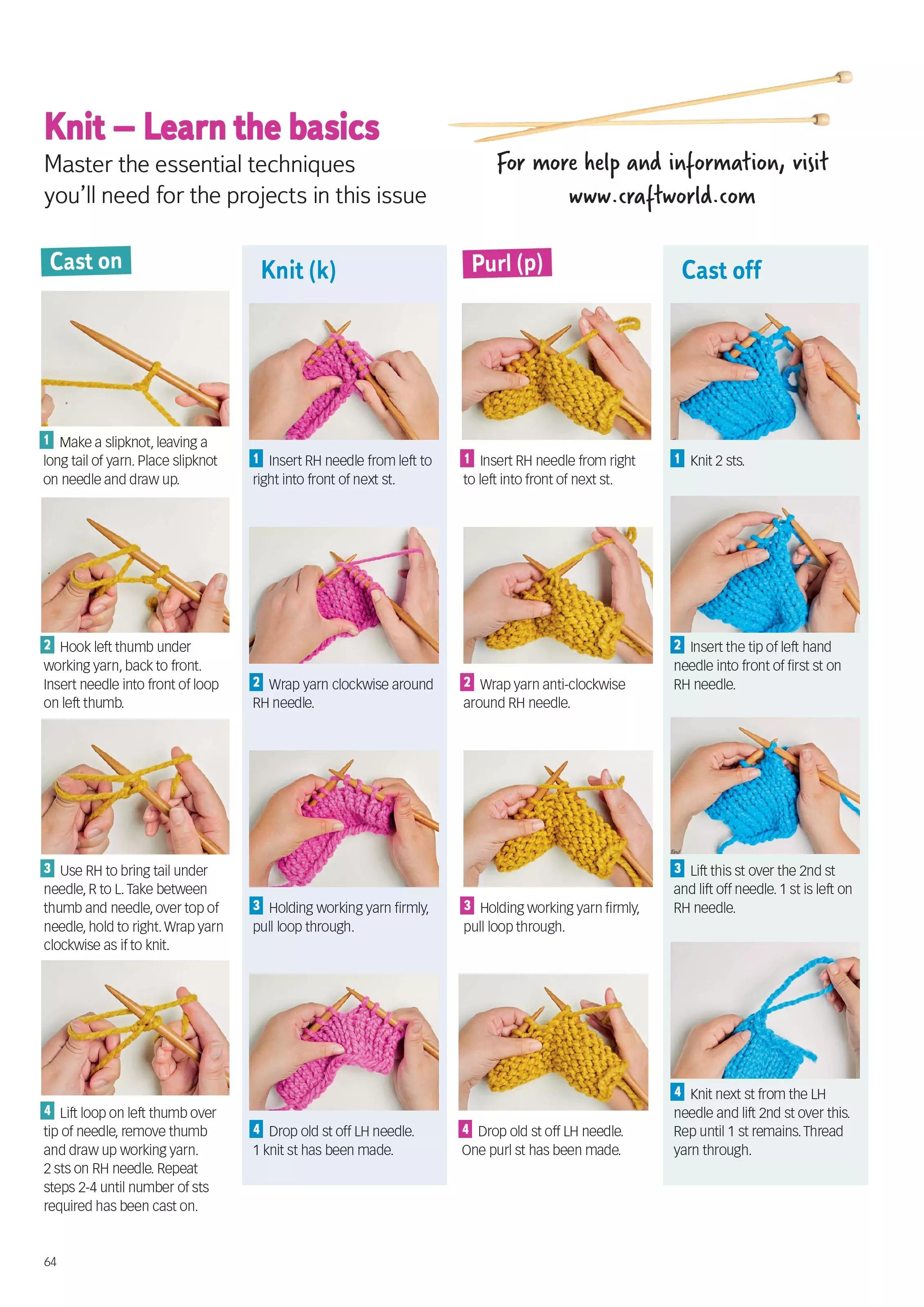 Knit – Learn the basics

Master the essential techniques you'll need for the projects in this issue

For more help and information, visit www.craftworld.com

Cast on

1 Make a slipknot, leaving a long tail of yarn. Place slipknot on needle and draw up.

2 Hook left thumb under working yarn, back to front. Insert needle into front of loop on left thumb.

3 Use RH to bring tail under needle, R to L. Take between thumb and needle, over top of needle, hold to right. Wrap yarn clockwise as if to knit.

4 Lift loop on left thumb over tip of needle, remove thumb and draw up working yarn. 2 sts on RH needle. Repeat steps 2-4 until number of sts required has been cast on.

Knit (k)

1 Insert RH needle from left to right into front of next st.

2 Wrap yarn clockwise around RH needle.

3 Holding working yarn firmly, pull loop through.

4 Drop old st off LH needle. 1 knit st has been made.

Purl (p)

1 Insert RH needle from right to left into front of next st.

2 Wrap yarn anti-clockwise around RH needle.

3 Holding working yarn firmly, pull loop through.

4 Drop old st off LH needle. One purl st has been made.

Cast off

1 Knit 2 sts.

2 Insert the tip of left hand needle into front of first st on RH needle.

3 Lift this st over the 2nd st and lift off needle. 1 st is left on RH needle.

4 Knit next st from the LH needle and lift 2nd st over this. Rep until 1 st remains. Thread yarn through.

64