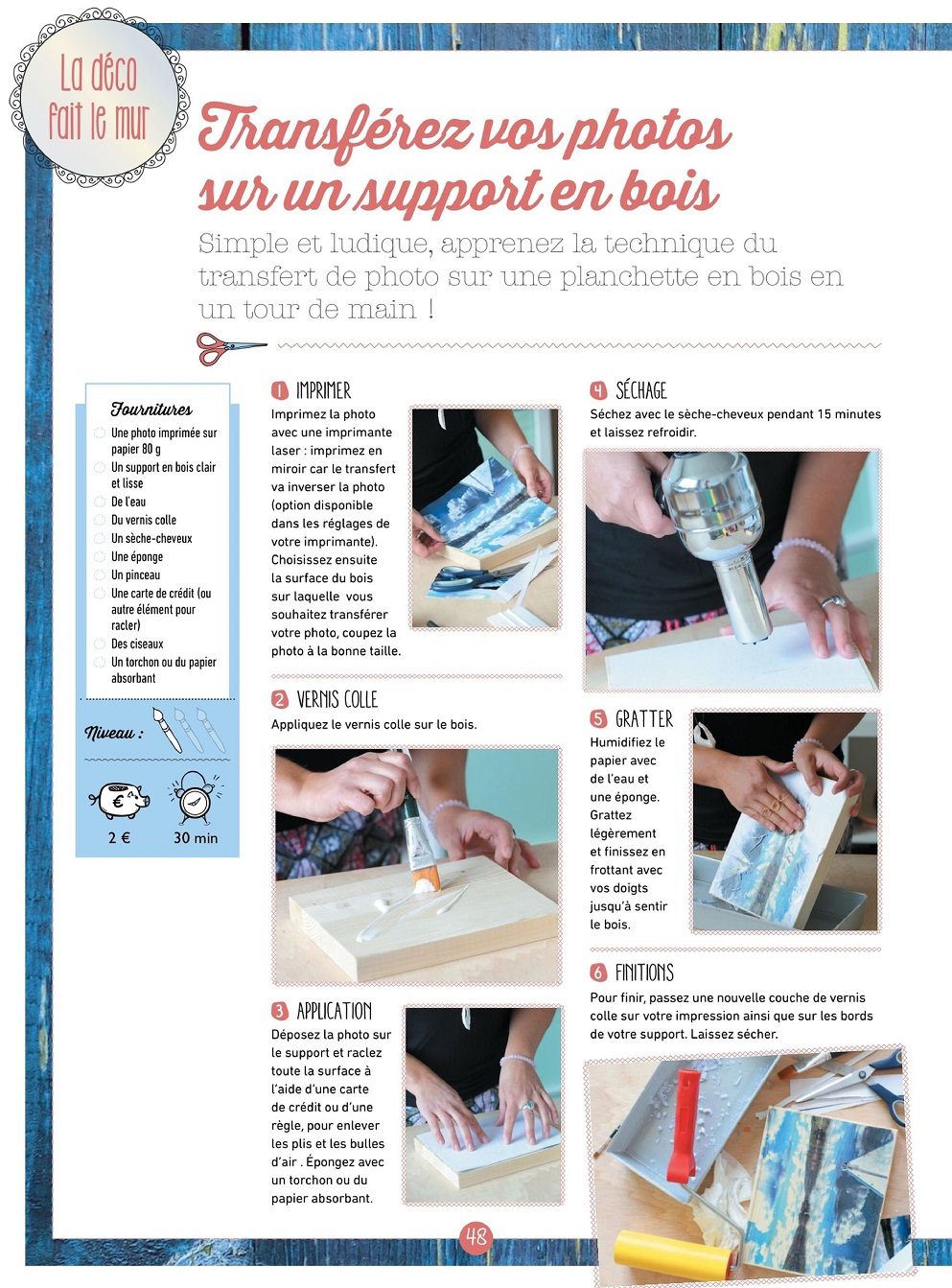 La déco fait le mur

Transférez vos photos sur un support en bois

Simple et ludique, apprenez la technique du transfert de photo sur une planchette en bois en un tour de main !

Fournitures
Une photo imprimée sur papier 80 g
Un support en bois clair et lisse
De l'eau
Du vernis colle
Un sèche-cheveux
Une éponge
Un pinceau
Une carte de crédit (ou autre élément pour racler)
Des ciseaux
Un torchon ou du papier absorbant

Niveau :

€

2 €

30 min

1 IMPRIMER
Imprimez la photo avec une imprimante laser : imprimez en miroir car le transfert va inverser la photo (option disponible dans les réglages de votre imprimante). Choisissez ensuite la surface du bois sur laquelle vous souhaitez transférer votre photo, coupez la photo à la bonne taille.

2 VERNIS COLLE
Appliquez le vernis colle sur le bois.

3 APPLICATION
Déposez la photo sur le support et raclez toute la surface à l'aide d'une carte de crédit ou d'une règle, pour enlever les plis et les bulles d'air . Épongez avec un torchon ou du papier absorbant.

4 SÉCHAGE
Séchez avec le sèche-cheveux pendant 15 minutes et laissez refroidir.

5 GRATTER
Humidifiez le papier avec de l'eau et une éponge. Grattez légèrement et finissez en frottant avec vos doigts jusqu'à sentir le bois.

6 FINITIONS
Pour finir, passez une nouvelle couche de vernis colle sur votre impression ainsi que sur les bords de votre support. Laissez sécher.

48