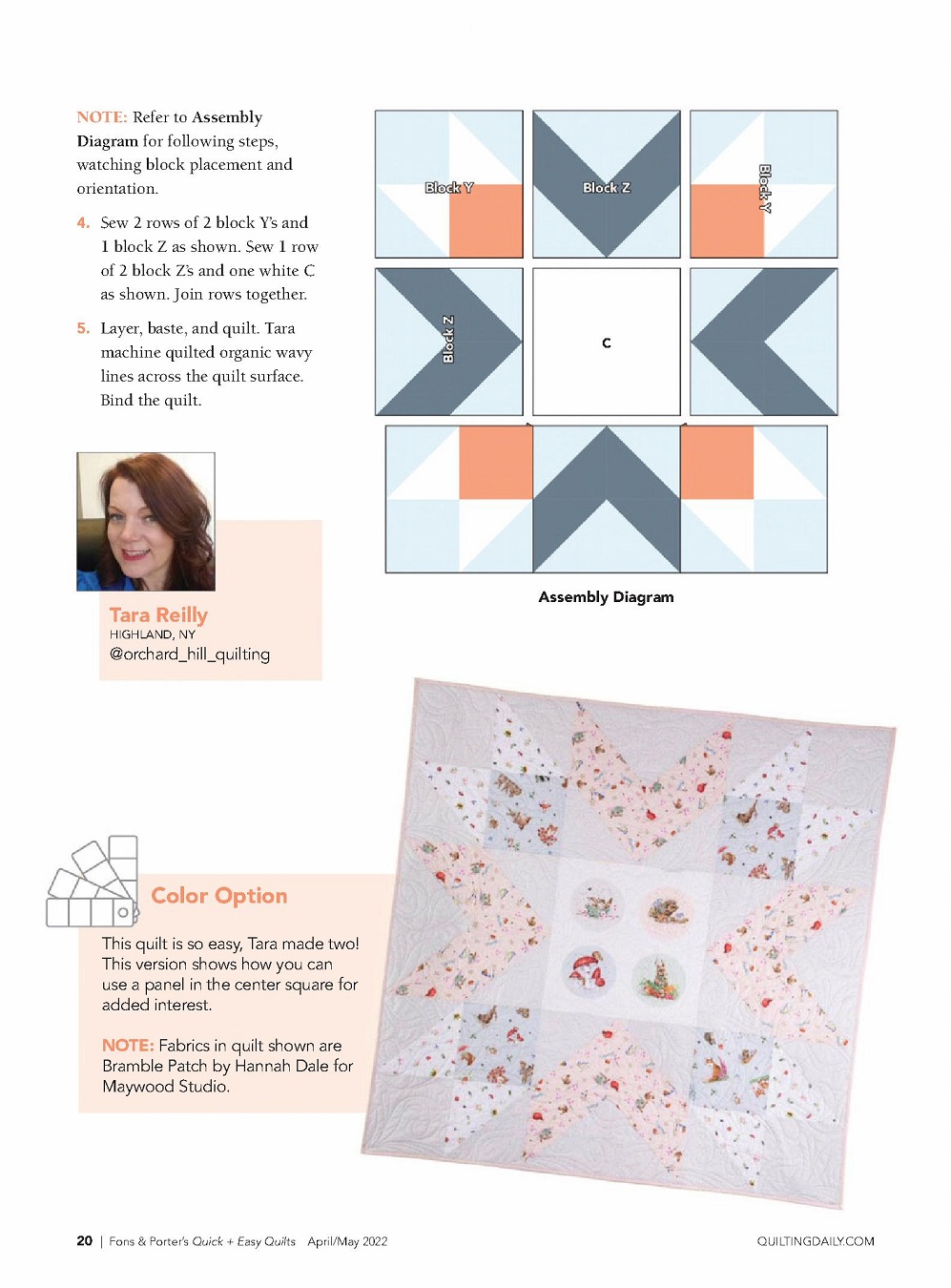 NOTE: Refer to Assembly Diagram for following steps, watching block placement and orientation.

4. Sew 2 rows of 2 block Y's and 1 block Z as shown. Sew 1 row of 2 block Z's and one white C as shown. Join rows together.

5. Layer, baste, and quilt. Tara machine quilted organic wavy lines across the quilt surface. Bind the quilt.

Block Y

Block Z

Block Y

Block Z

C

Assembly Diagram

Tara Reilly
HIGHLAND, NY
@orchard_hill_quilting

Color Option

This quilt is so easy, Tara made two! This version shows how you can use a panel in the center square for added interest.

NOTE: Fabrics in quilt shown are Bramble Patch by Hannah Dale for Maywood Studio.

20 | Fons & Porter's Quick + Easy Quilts April/May 2022

QUILTINGDAILY.COM