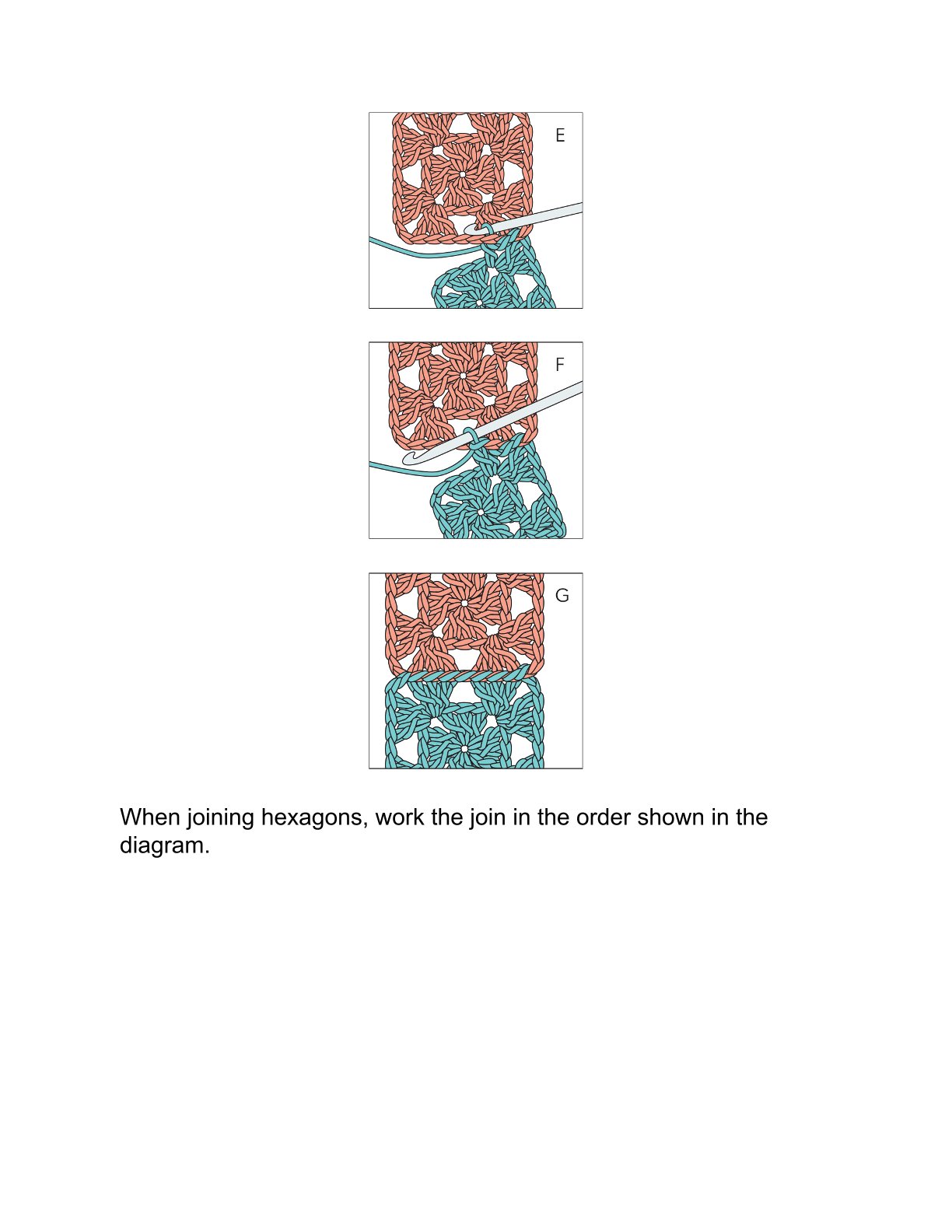 E

F

G

When joining hexagons, work the join in the order shown in the diagram.