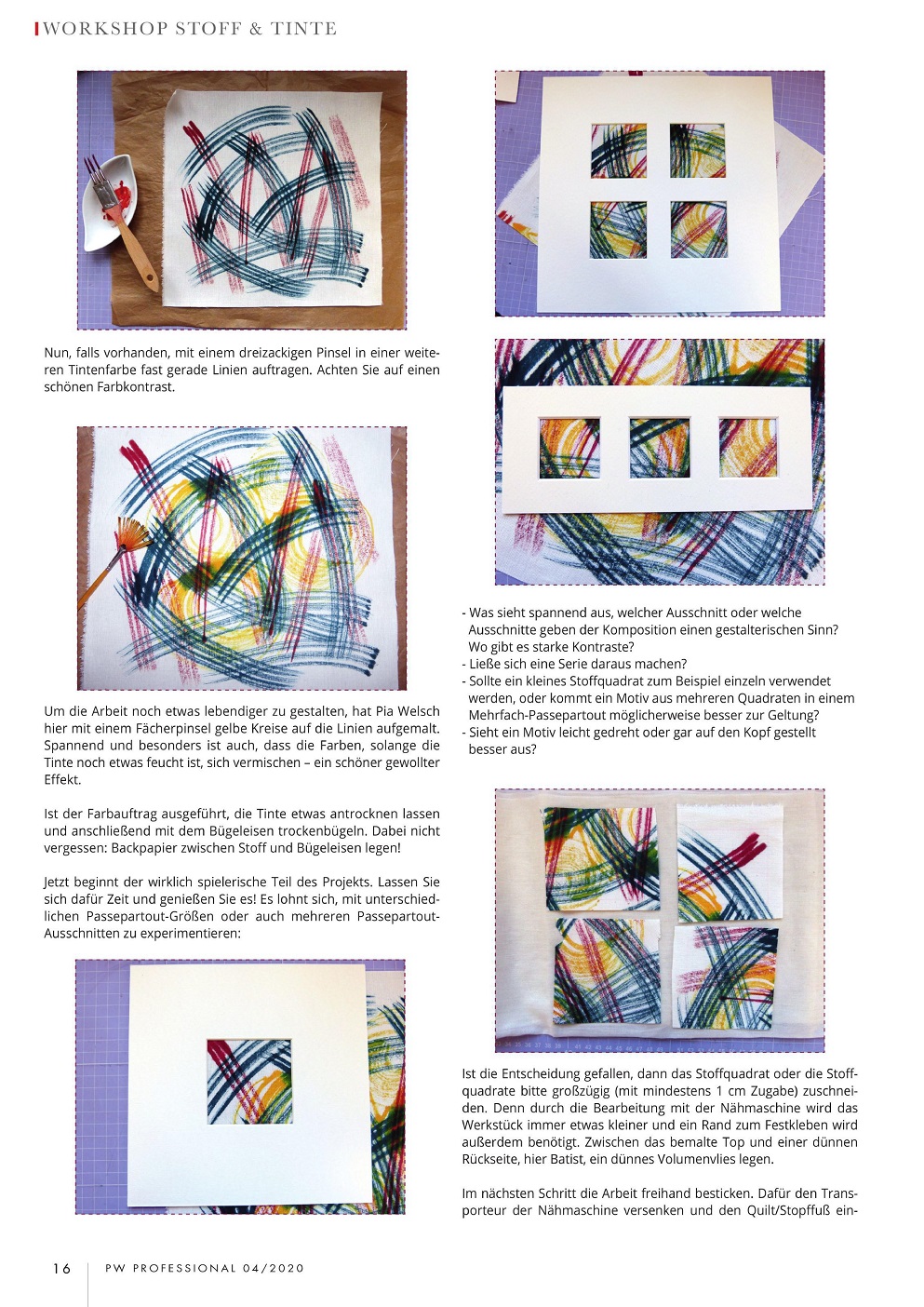 WORKSHOP STOFF & TINTE

Nun, falls vorhanden, mit einem dreizackigen Pinsel in einer weiteren Tintenfarbe fast gerade Linien auftragen. Achten Sie auf einen schönen Farbkontrast.

Um die Arbeit noch etwas lebendiger zu gestalten, hat Pia Welsch hier mit einem Fächerpinsel gelbe Kreise auf die Linien aufgemalt. Spannend und besonders ist auch, dass die Farben, solange die Tinte noch etwas feucht ist, sich vermischen – ein schöner gewollter Effekt.

Ist der Farbauftrag ausgeführt, die Tinte etwas antrocknen lassen und anschließend mit dem Bügeleisen trockenbügeln. Dabei nicht vergessen: Backpapier zwischen Stoff und Bügeleisen legen!

Jetzt beginnt der wirklich spielerische Teil des Projekts. Lassen Sie sich dafür Zeit und genießen Sie es! Es lohnt sich, mit unterschiedlichen Passepartout-Größen oder auch mehreren Passepartout-Ausschnitten zu experimentieren:

- Was sieht spannend aus, welcher Ausschnitt oder welche Ausschnitte geben der Komposition einen gestalterischen Sinn? Wo gibt es starke Kontraste?
- Ließe sich eine Serie daraus machen?
- Sollte ein kleines Stoffquadrat zum Beispiel einzeln verwendet werden, oder kommt ein Motiv aus mehreren Quadraten in einem Mehrfach-Passepartout möglicherweise besser zur Geltung?
- Sieht ein Motiv leicht gedreht oder gar auf den Kopf gestellt besser aus?

Ist die Entscheidung gefallen, dann das Stoffquadrat oder die Stoffquadrate bitte großzügig (mit mindestens 1 cm Zugabe) zuschneiden. Denn durch die Bearbeitung mit der Nähmaschine wird das Werkstück immer etwas kleiner und ein Rand zum Festkleben wird außerdem benötigt. Zwischen das bemalte Top und einer dünnen Rückseite, hier Batist, ein dünnes Volumenvlies legen.

Im nächsten Schritt die Arbeit freihand besticken. Dafür den Transporteur der Nähmaschine versenken und den Quilt/Stopffuß ein-

16 PW PROFESSIONAL 04/2020