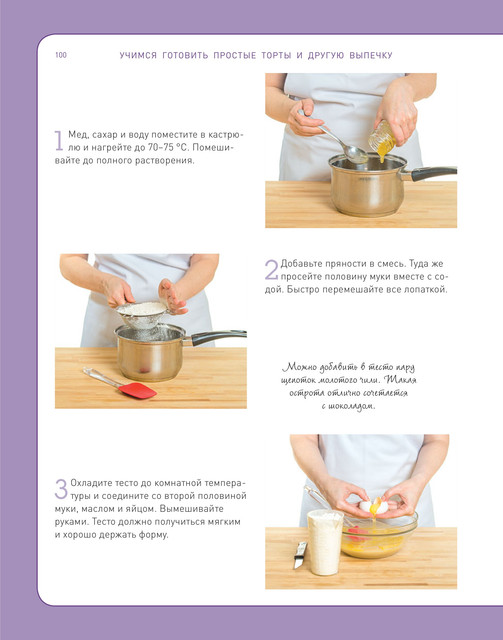 100 УЧИМСЯ ГОТОВИТЬ ПРОСТЫЕ ТОРТЫ И ДРУГУЮ ВЫПЕЧКУ

1 Мед, сахар и воду поместите в кастрюлю и нагрейте до 70–75 °С. Помешивайте до полного растворения.

2 Добавьте пряности в смесь. Туда же просейте половину муки вместе с содой. Быстро перемешайте все лопаткой.

Можно добавить в тесто пару щепоток молотого чили. Такая острота отлично сочетается с шоколадом.

3 Охладите тесто до комнатной температуры и соедините со второй половиной муки, маслом и яйцом. Вымешивайте руками. Тесто должно получиться мягким и хорошо держать форму.