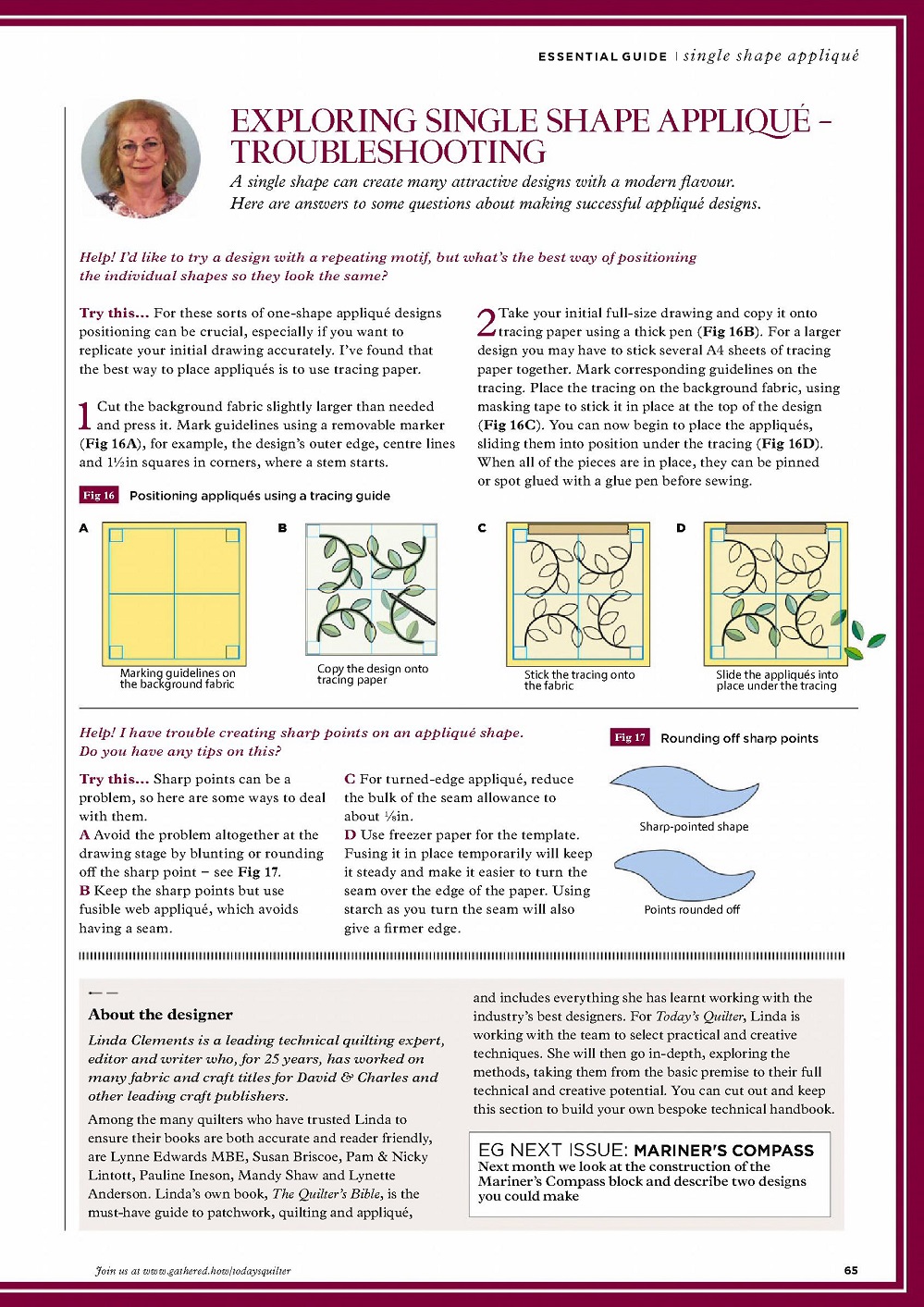 ESSENTIAL GUIDE | single shape appliqué

EXPLORING SINGLE SHAPE APPLIQUÉ – TROUBLESHOOTING

A single shape can create many attractive designs with a modern flavour. Here are answers to some questions about making successful appliqué designs.

Help! I'd like to try a design with a repeating motif, but what's the best way of positioning the individual shapes so they look the same?

Try this... For these sorts of one-shape appliqué designs positioning can be crucial, especially if you want to replicate your initial drawing accurately. I've found that the best way to place appliqués is to use tracing paper.

1 Cut the background fabric slightly larger than needed and press it. Mark guidelines using a removable marker (Fig 16A), for example, the design's outer edge, centre lines and 1½in squares in corners, where a stem starts.

2 Take your initial full-size drawing and copy it onto tracing paper using a thick pen (Fig 16B). For a larger design you may have to stick several A4 sheets of tracing paper together. Mark corresponding guidelines on the tracing. Place the tracing on the background fabric, using masking tape to stick it in place at the top of the design (Fig 16C). You can now begin to place the appliqués, sliding them into position under the tracing (Fig 16D). When all of the pieces are in place, they can be pinned or spot glued with a glue pen before sewing.

Fig 16 Positioning appliqués using a tracing guide

A
Marking guidelines on the background fabric

B
Copy the design onto tracing paper

C
Stick the tracing onto the fabric

D
Slide the appliqués into place under the tracing

Help! I have trouble creating sharp points on an appliqué shape. Do you have any tips on this?

Try this... Sharp points can be a problem, so here are some ways to deal with them.
A Avoid the problem altogether at the drawing stage by blunting or rounding off the sharp point – see Fig 17.
B Keep the sharp points but use fusible web appliqué, which avoids having a seam.

C For turned-edge appliqué, reduce the bulk of the seam allowance to about ⅛in.
D Use freezer paper for the template. Fusing it in place temporarily will keep it steady and make it easier to turn the seam over the edge of the paper. Using starch as you turn the seam will also give a firmer edge.

Fig 17 Rounding off sharp points

Sharp-pointed shape

Points rounded off

About the designer

Linda Clements is a leading technical quilting expert, editor and writer who, for 25 years, has worked on many fabric and craft titles for David & Charles and other leading craft publishers.

Among the many quilters who have trusted Linda to ensure their books are both accurate and reader friendly, are Lynne Edwards MBE, Susan Briscoe, Pam & Nicky Lintott, Pauline Ineson, Mandy Shaw and Lynette Anderson. Linda's own book, The Quilter's Bible, is the must-have guide to patchwork, quilting and appliqué, and includes everything she has learnt working with the industry's best designers. For Today's Quilter, Linda is working with the team to select practical and creative techniques. She will then go in-depth, exploring the methods, taking them from the basic premise to their full technical and creative potential. You can cut out and keep this section to build your own bespoke technical handbook.

EG NEXT ISSUE: MARINER'S COMPASS
Next month we look at the construction of the Mariner's Compass block and describe two designs you could make

Join us at www.gathered.how/todaysquilter

65