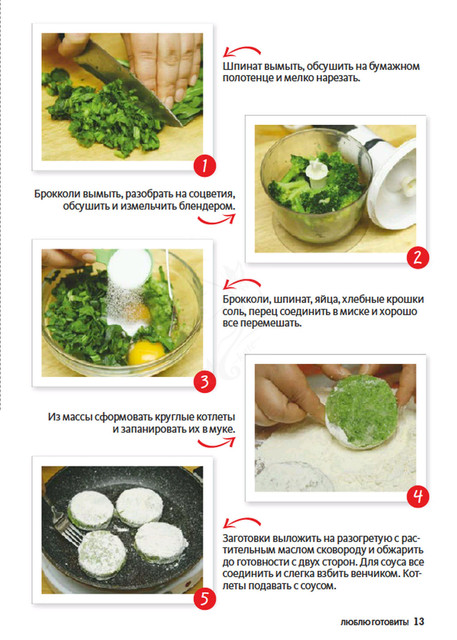 Шпинат вымыть, обсушить на бумажном полотенце и мелко нарезать.

1

Брокколи вымыть, разобрать на соцветия, обсушить и измельчить блендером.

2

Брокколи, шпинат, яйца, хлебные крошки соль, перец соединить в миске и хорошо все перемешать.

3

Из массы сформовать круглые котлеты и запанировать их в муке.

4

Заготовки выложить на разогретую с растительным маслом сковороду и обжарить до готовности с двух сторон. Для соуса все соединить и слегка взбить венчиком. Котлеты подавать с соусом.

5

ЛЮБЛЮ ГОТОВИТЬ! 13