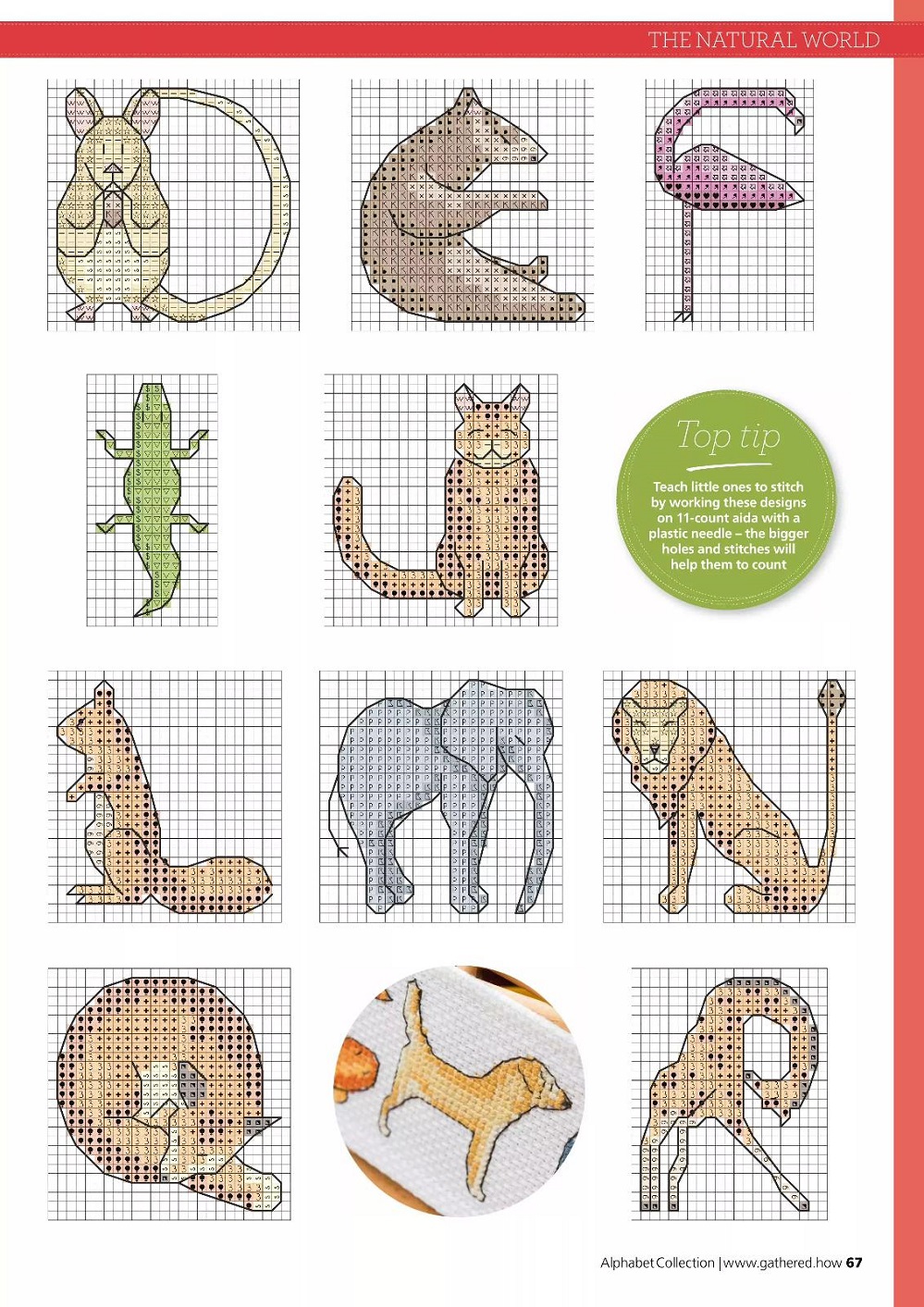 THE NATURAL WORLD

Top tip

Teach little ones to stitch by working these designs on 11-count aida with a plastic needle – the bigger holes and stitches will help them to count

Alphabet Collection | www.gathered.how 67