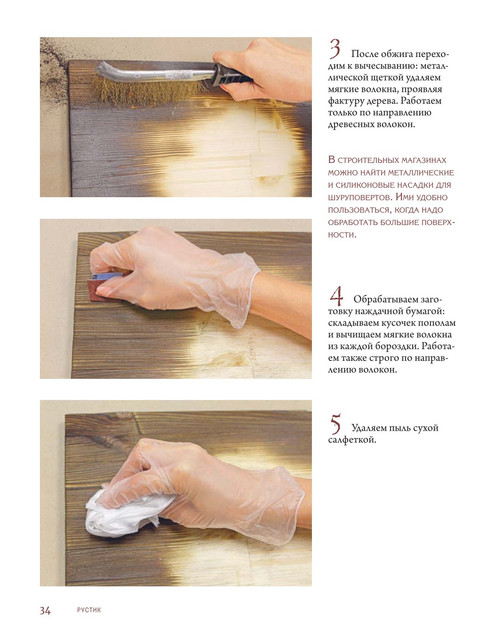 3 После обжига переходим к вычесыванию: металлической щеткой удаляем мягкие волокна, проявляя фактуру дерева. Работаем только по направлению древесных волокон.

В строительных магазинах можно найти металлические и силиконовые насадки для шуруповертов. Ими удобно пользоваться, когда надо обработать большие поверхности.

4 Обрабатываем заготовку наждачной бумагой: складываем кусочек пополам и вычищаем мягкие волокна из каждой бороздки. Работаем также строго по направлению волокон.

5 Удаляем пыль сухой салфеткой.

34 РУСТИК