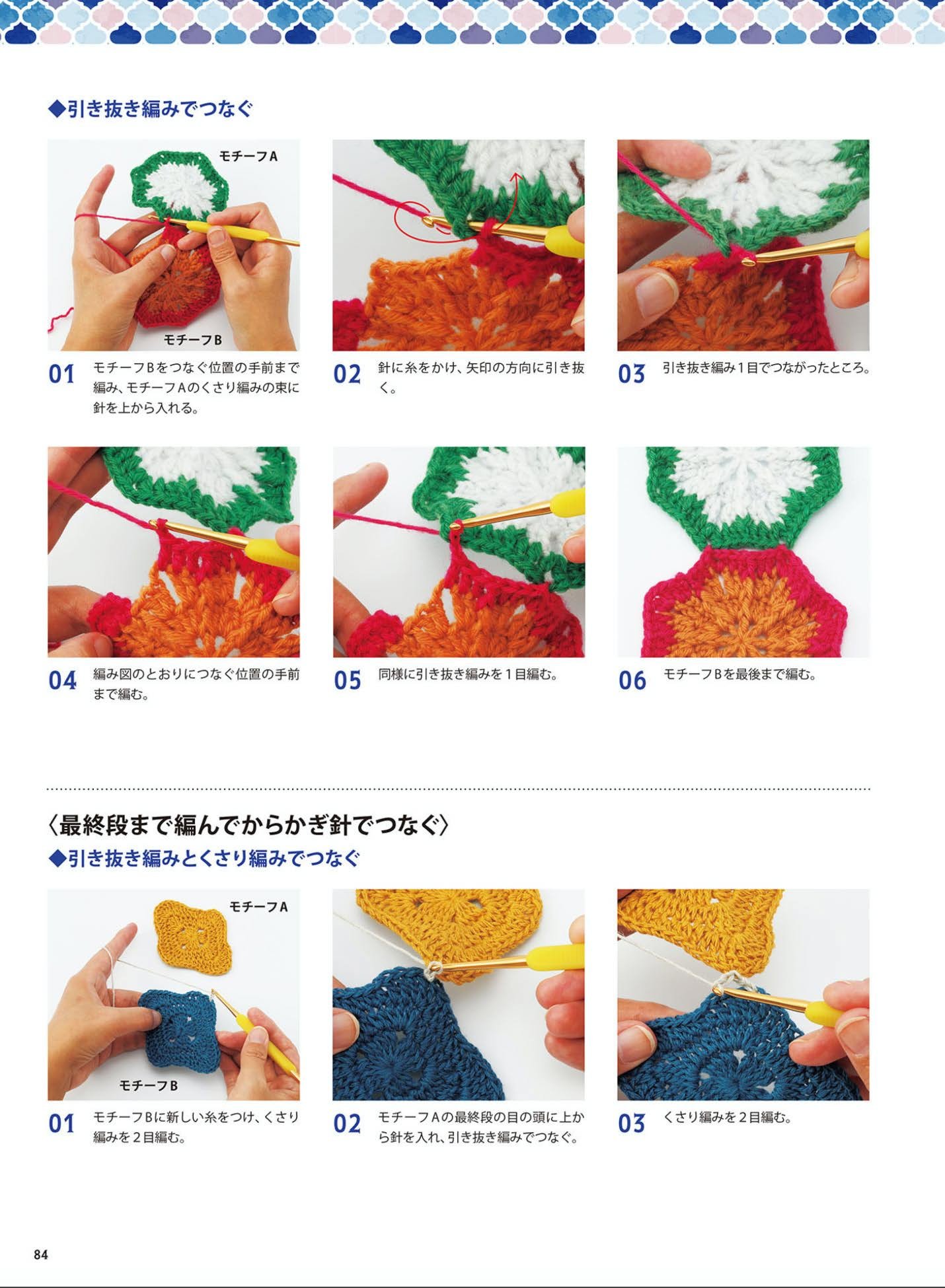 ◆引き抜き編みでつなぐ

モチーフA

モチーフB

01 モチーフBをつなぐ位置の手前まで編み、モチーフAのくさり編みの束に針を上から入れる。

02 針に糸をかけ、矢印の方向に引き抜く。

03 引き抜き編み1目でつながったところ。

04 編み図のとおりにつなぐ位置の手前まで編む。

05 同様に引き抜き編みを1目編む。

06 モチーフBを最後まで編む。

〈最終段まで編んでからかぎ針でつなぐ〉
◆引き抜き編みとくさり編みでつなぐ

モチーフA

モチーフB

01 モチーフBに新しい糸をつけ、くさり編みを2目編む。

02 モチーフAの最終段の目の頭に上から針を入れ、引き抜き編みでつなぐ。

03 くさり編みを2目編む。

84