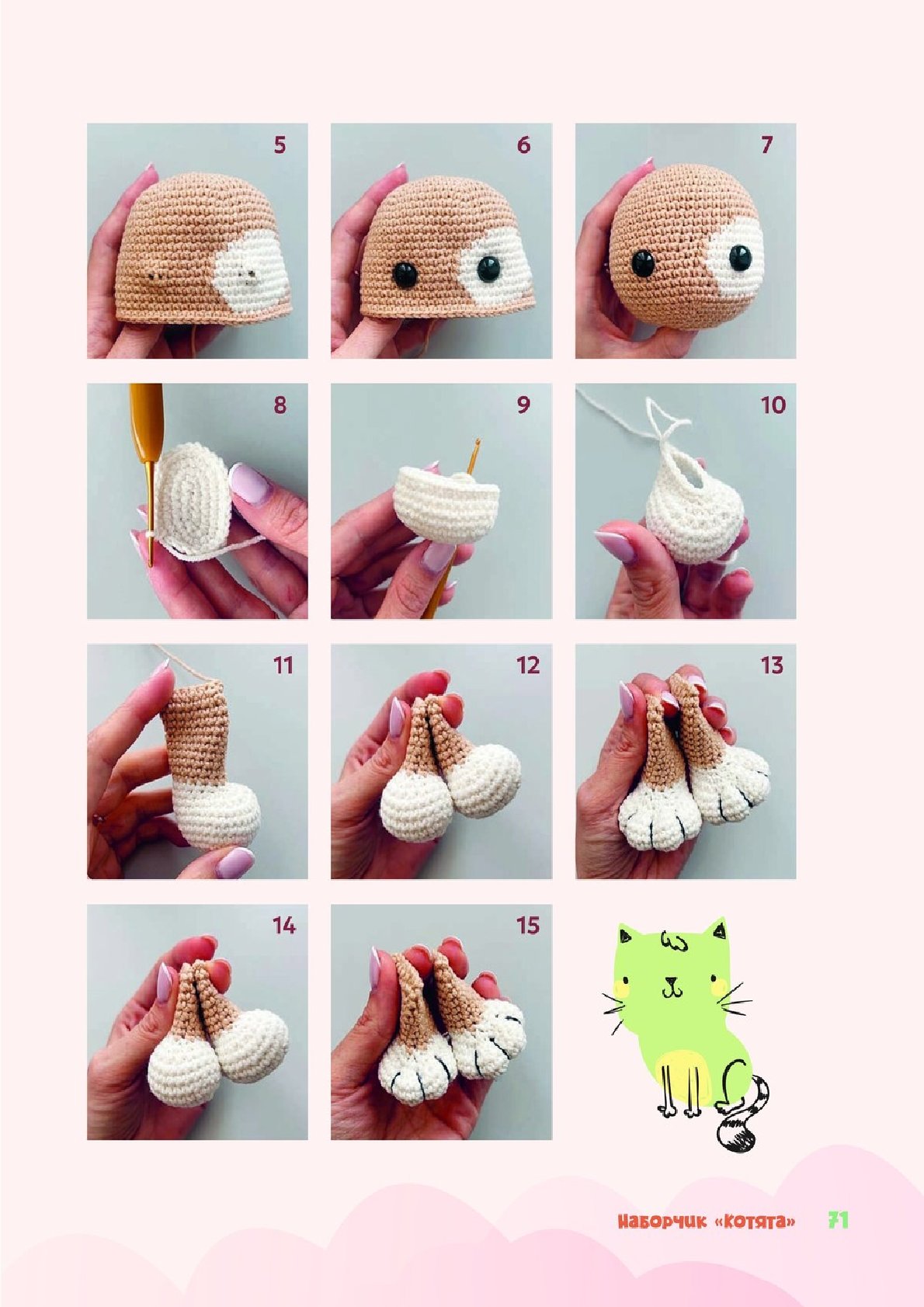 5

6

7

8

9

10

11

12

13

14

15

Наборчик «котята» 71