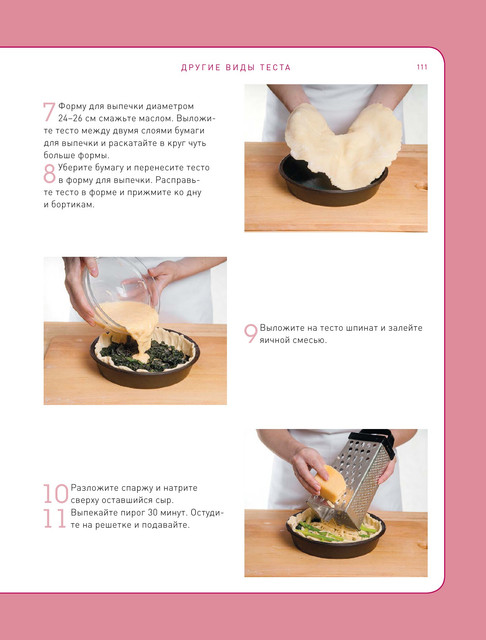 ДРУГИЕ ВИДЫ ТЕСТА 111

7 Форму для выпечки диаметром 24–26 см смажьте маслом. Выложите тесто между двумя слоями бумаги для выпечки и раскатайте в круг чуть больше формы.
8 Уберите бумагу и перенесите тесто в форму для выпечки. Расправьте тесто в форме и прижмите ко дну и бортикам.

9 Выложите на тесто шпинат и залейте яичной смесью.

10 Разложите спаржу и натрите сверху оставшийся сыр.
11 Выпекайте пирог 30 минут. Остудите на решетке и подавайте.