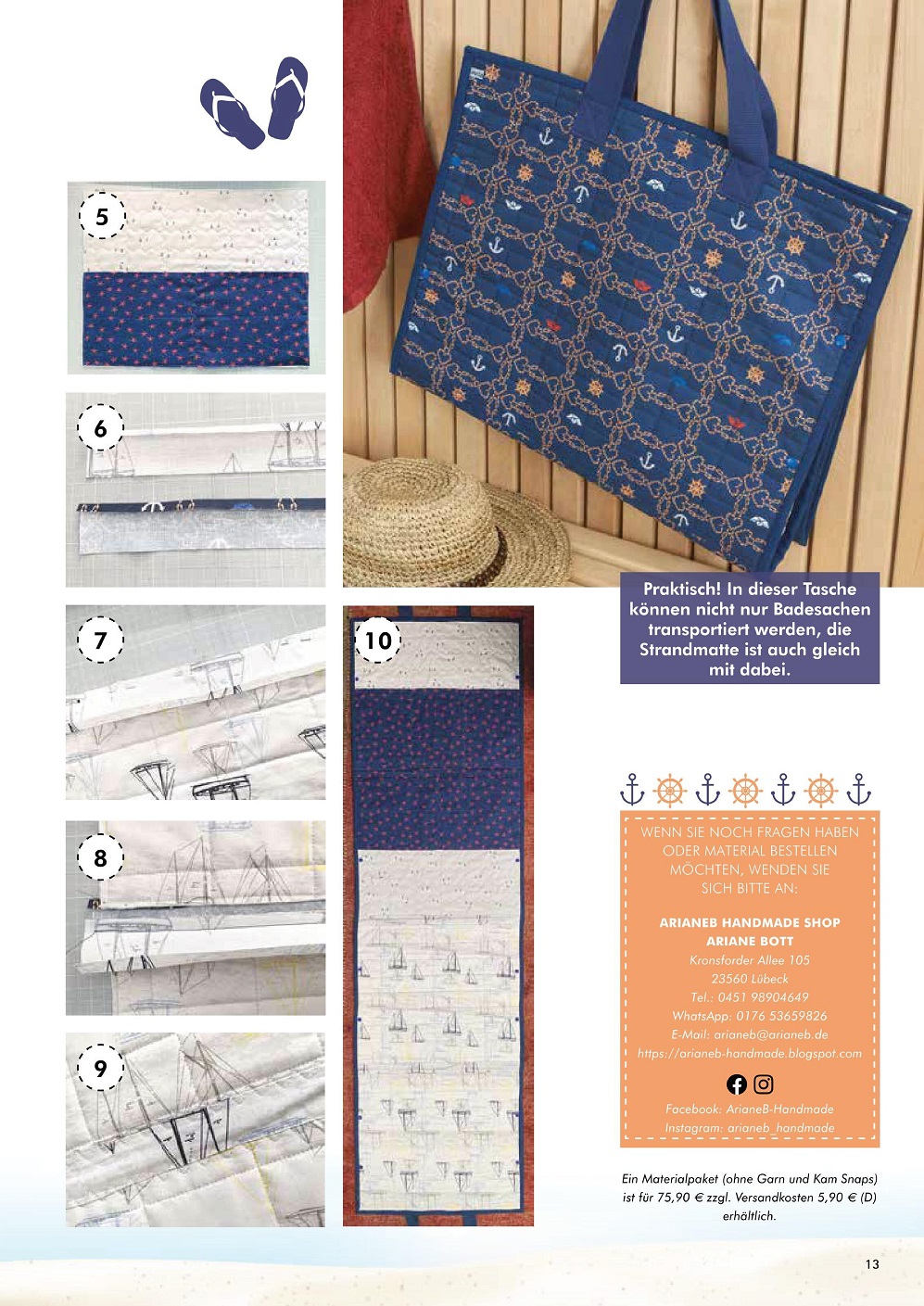 5

6

7

8

9

10

Praktisch! In dieser Tasche können nicht nur Badesachen transportiert werden, die Strandmatte ist auch gleich mit dabei.

WENN SIE NOCH FRAGEN HABEN ODER MATERIAL BESTELLEN MÖCHTEN, WENDEN SIE SICH BITTE AN:

ARIANEB HANDMADE SHOP
ARIANE BOTT
Kronsforder Allee 105
23560 Lübeck
Tel.: 0451 98904649
WhatsApp: 0176 53659826
E-Mail: arianeb@arianeb.de
https://arianeb-handmade.blogspot.com

Facebook: ArianeB-Handmade
Instagram: arianeb_handmade

Ein Materialpaket (ohne Garn und Kam Snaps) ist für 75,90 € zzgl. Versandkosten 5,90 € (D) erhältlich.

13