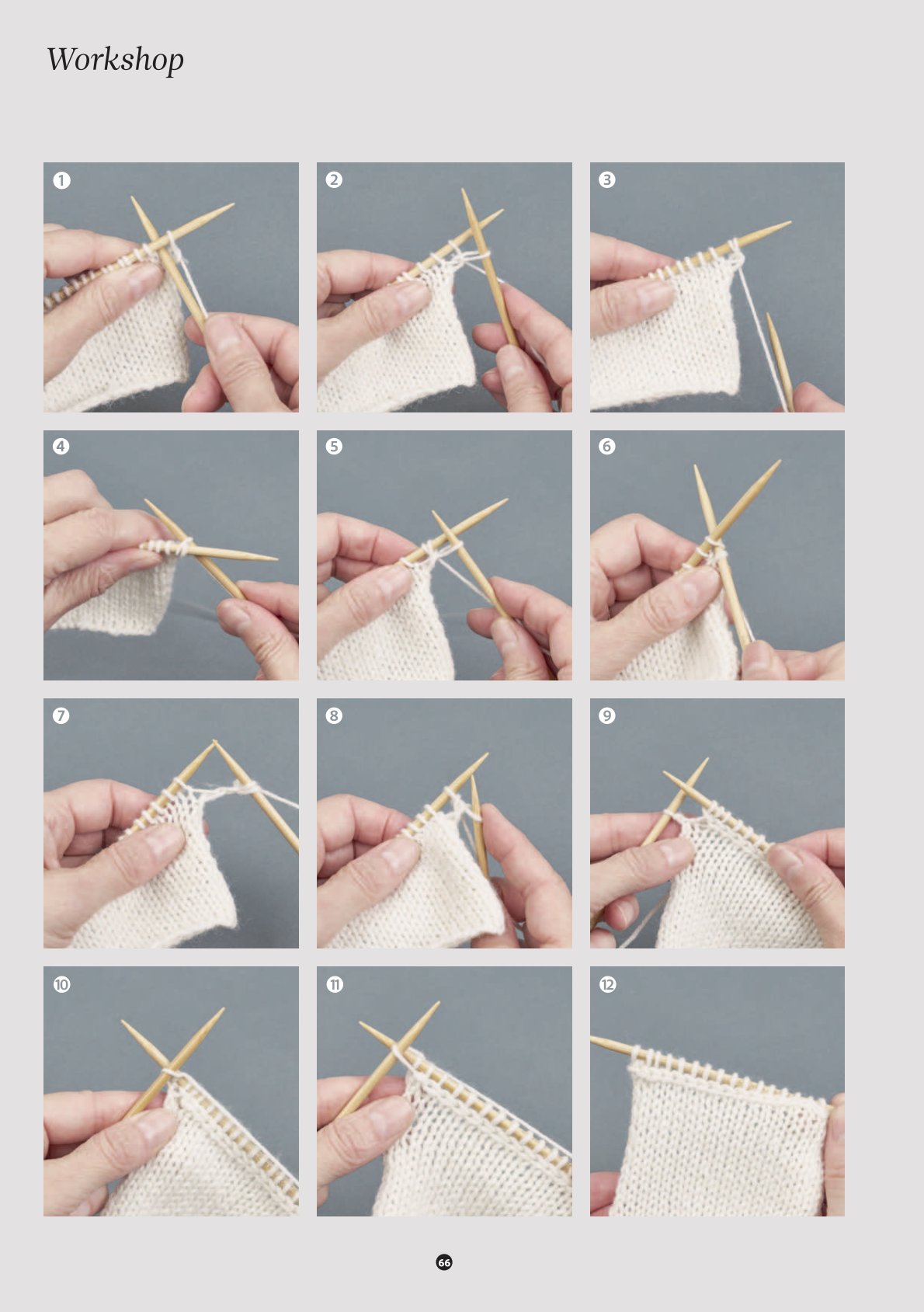 Workshop

1

2

3

4

5

6

7

8

9

10

11

12

66