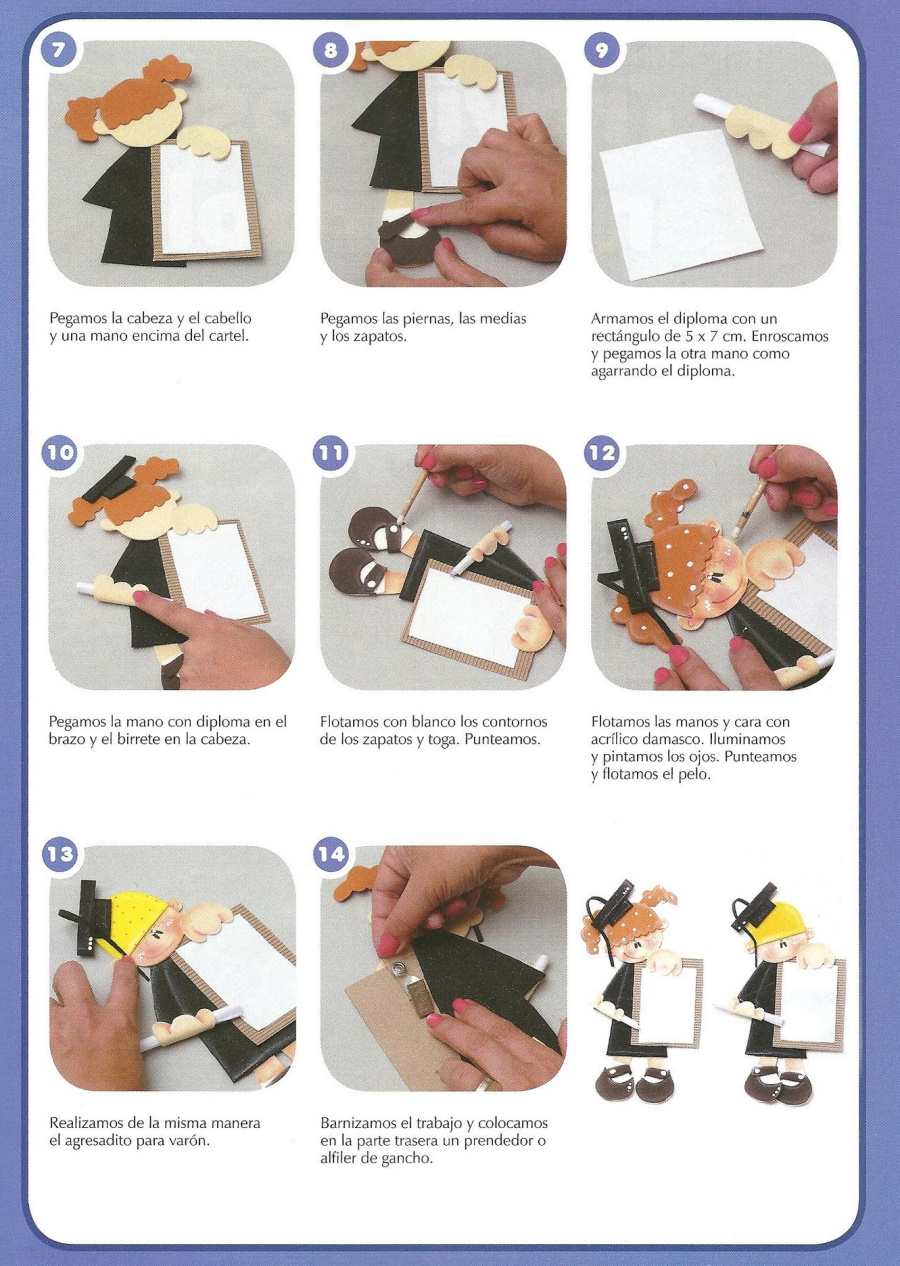 7

Pegamos la cabeza y el cabello y una mano encima del cartel.

8

Pegamos las piernas, las medias y los zapatos.

9

Armamos el diploma con un rectángulo de 5 x 7 cm. Enroscamos y pegamos la otra mano como agarrando el diploma.

10

Pegamos la mano con diploma en el brazo y el birrete en la cabeza.

11

Flotamos con blanco los contornos de los zapatos y toga. Punteamos.

12

Flotamos las manos y cara con acrílico damasco. Iluminamos y pintamos los ojos. Punteamos y flotamos el pelo.

13

Realizamos de la misma manera el agresadito para varón.

14

Barnizamos el trabajo y colocamos en la parte trasera un prendedor o alfiler de gancho.