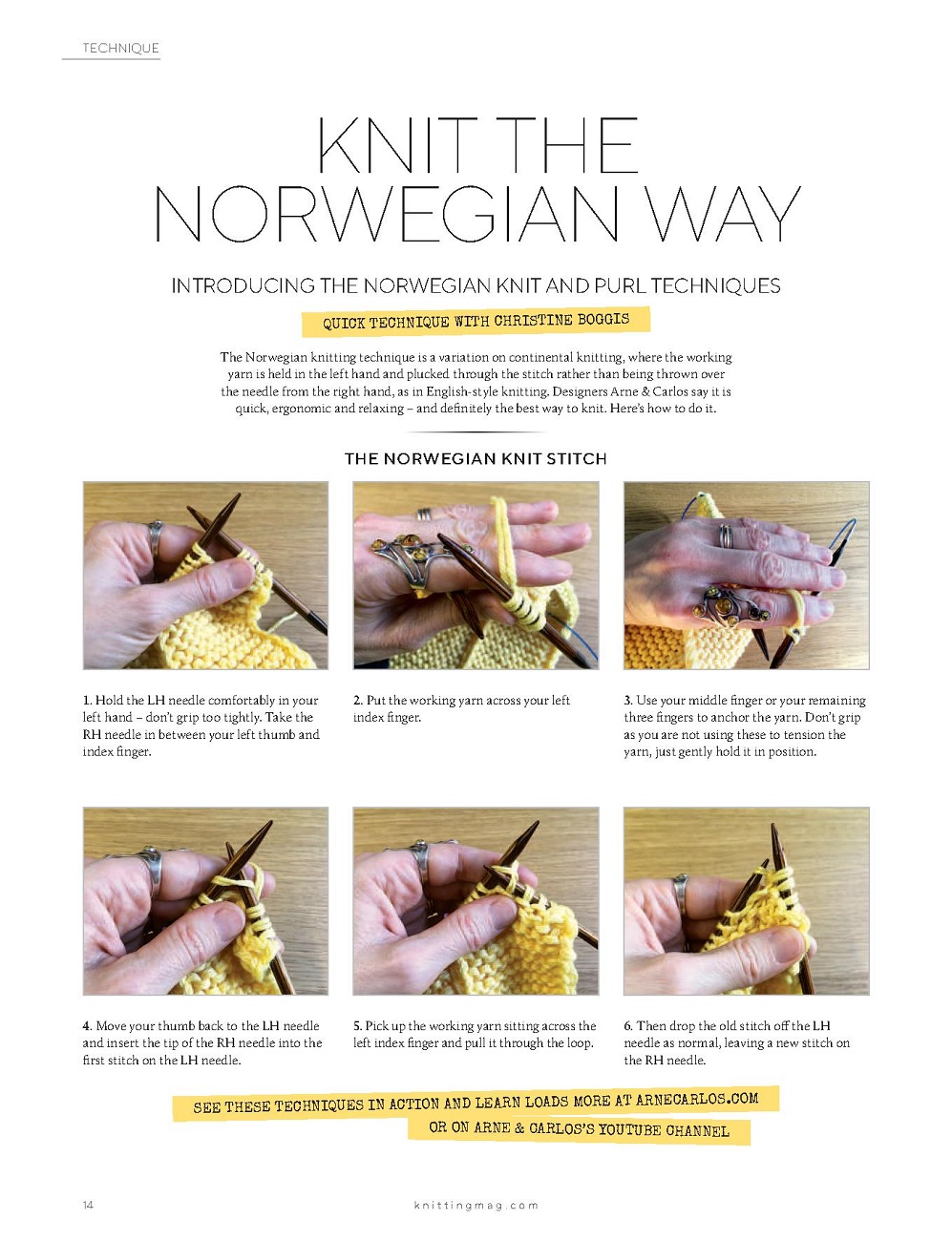 TECHNIQUE

KNIT THE NORWEGIAN WAY

INTRODUCING THE NORWEGIAN KNIT AND PURL TECHNIQUES

QUICK TECHNIQUE WITH CHRISTINE BOGGIS

The Norwegian knitting technique is a variation on continental knitting, where the working yarn is held in the left hand and plucked through the stitch rather than being thrown over the needle from the right hand, as in English-style knitting. Designers Arne & Carlos say it is quick, ergonomic and relaxing – and definitely the best way to knit. Here's how to do it.

THE NORWEGIAN KNIT STITCH

1. Hold the LH needle comfortably in your left hand – don't grip too tightly. Take the RH needle in between your left thumb and index finger.

2. Put the working yarn across your left index finger.

3. Use your middle finger or your remaining three fingers to anchor the yarn. Don't grip as you are not using these to tension the yarn, just gently hold it in position.

4. Move your thumb back to the LH needle and insert the tip of the RH needle into the first stitch on the LH needle.

5. Pick up the working yarn sitting across the left index finger and pull it through the loop.

6. Then drop the old stitch off the LH needle as normal, leaving a new stitch on the RH needle.

SEE THESE TECHNIQUES IN ACTION AND LEARN LOADS MORE AT ARNECARLOS.COM OR ON ARNE & CARLOS'S YOUTUBE CHANNEL

14

knittingmag.com