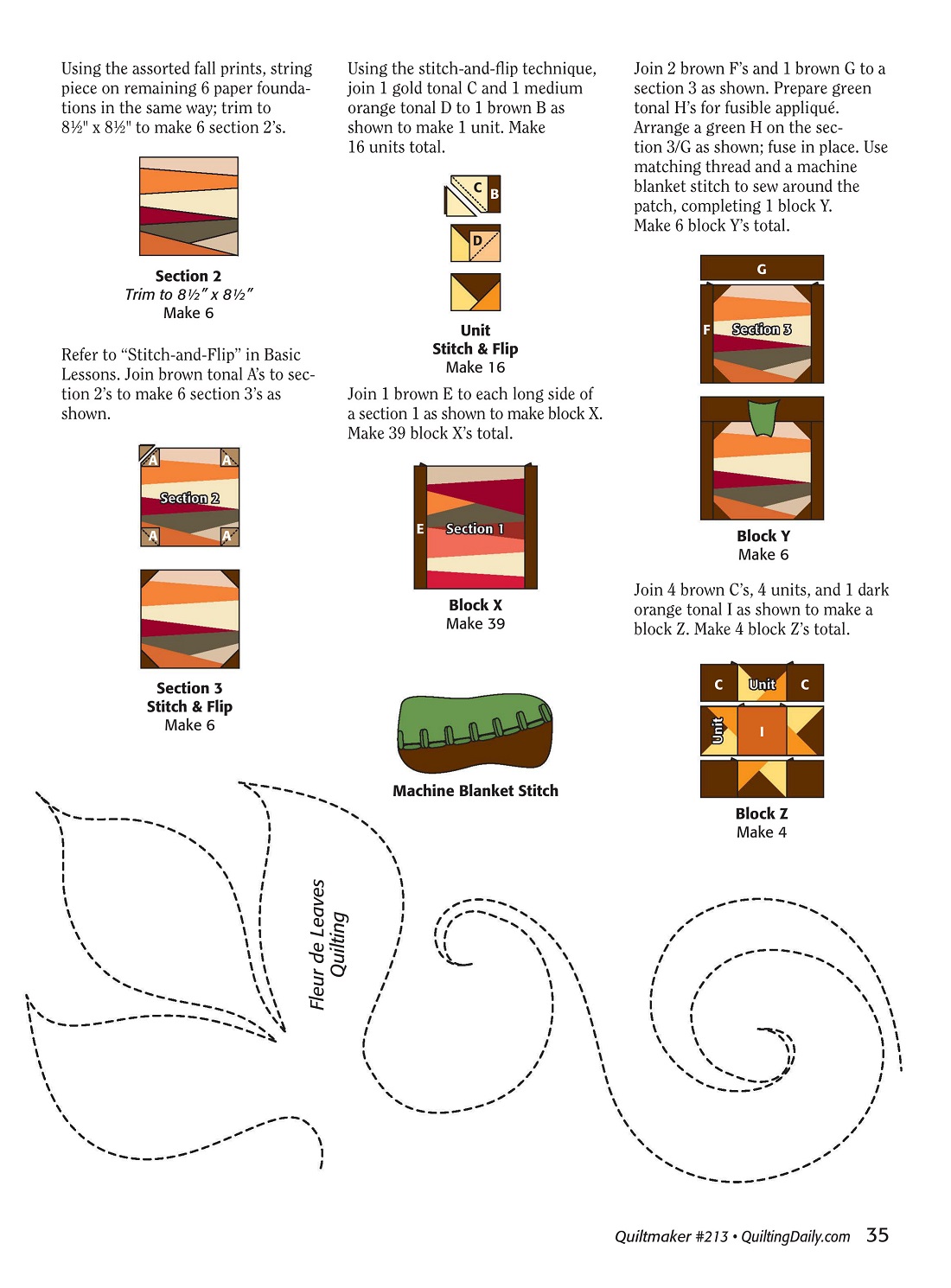 Using the assorted fall prints, string piece on remaining 6 paper foundations in the same way; trim to 8½" x 8½" to make 6 section 2's.

Section 2
Trim to 8½" x 8½"
Make 6

Refer to "Stitch-and-Flip" in Basic Lessons. Join brown tonal A's to section 2's to make 6 section 3's as shown.

A
A
Section 2
A
A

Section 3
Stitch & Flip
Make 6

Using the stitch-and-flip technique, join 1 gold tonal C and 1 medium orange tonal D to 1 brown B as shown to make 1 unit. Make 16 units total.

C
B
D

Unit
Stitch & Flip
Make 16

Join 1 brown E to each long side of a section 1 as shown to make block X. Make 39 block X's total.

E
Section 1

Block X
Make 39

Machine Blanket Stitch

Join 2 brown F's and 1 brown G to a section 3 as shown. Prepare green tonal H's for fusible appliqué. Arrange a green H on the section 3/G as shown; fuse in place. Use matching thread and a machine blanket stitch to sew around the patch, completing 1 block Y. Make 6 block Y's total.

G
F
Section 3

Block Y
Make 6

Join 4 brown C's, 4 units, and 1 dark orange tonal I as shown to make a block Z. Make 4 block Z's total.

C
Unit
C
Unit
I

Block Z
Make 4

Fleur de Leaves Quilting

Quiltmaker #213 • QuiltingDaily.com 35