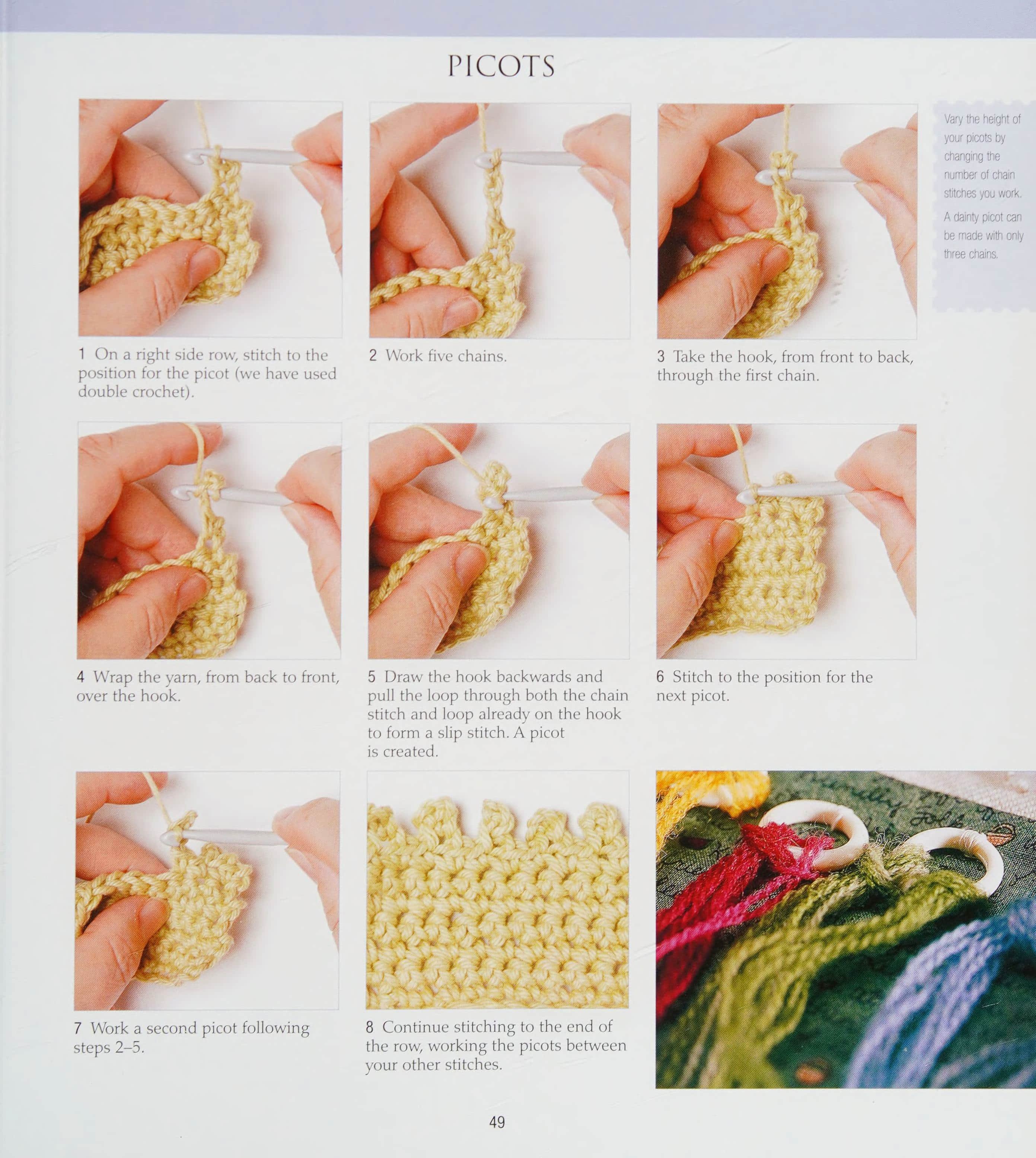 PICOTS

1 On a right side row, stitch to the position for the picot (we have used double crochet).

2 Work five chains.

3 Take the hook, from front to back, through the first chain.

Vary the height of your picots by changing the number of chain stitches you work.

A dainty picot can be made with only three chains.

4 Wrap the yarn, from back to front, over the hook.

5 Draw the hook backwards and pull the loop through both the chain stitch and loop already on the hook to form a slip stitch. A picot is created.

6 Stitch to the position for the next picot.

7 Work a second picot following steps 2–5.

8 Continue stitching to the end of the row, working the picots between your other stitches.

49