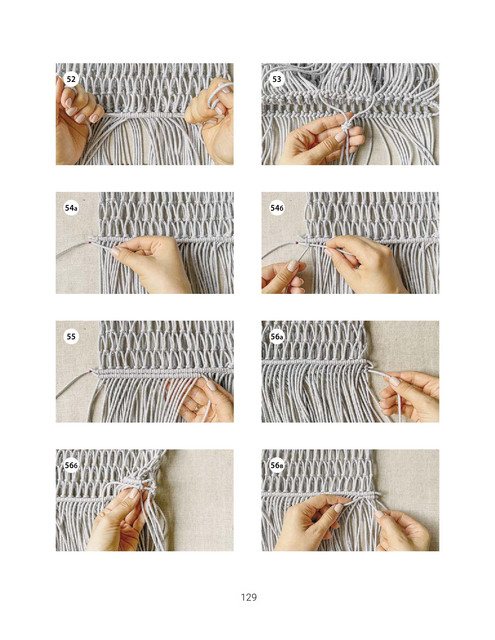 52

53

54а

54б

55

56а

56б

56в

129