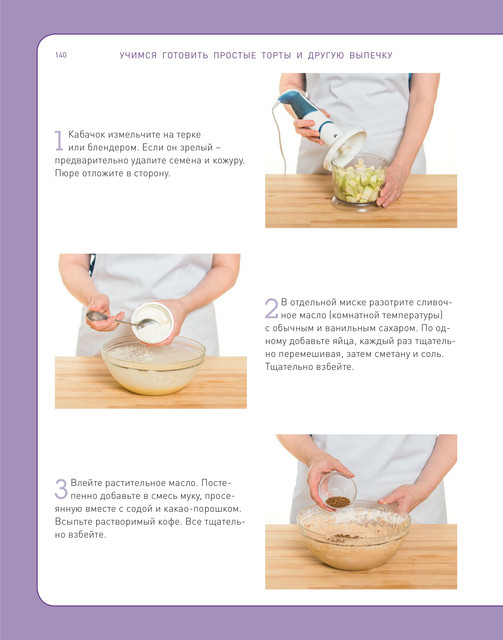 140 УЧИМСЯ ГОТОВИТЬ ПРОСТЫЕ ТОРТЫ И ДРУГУЮ ВЫПЕЧКУ

1 Кабачок измельчите на терке или блендером. Если он зрелый – предварительно удалите семена и кожуру. Пюре отложите в сторону.

2 В отдельной миске разотрите сливочное масло (комнатной температуры) с обычным и ванильным сахаром. По одному добавьте яйца, каждый раз тщательно перемешивая, затем сметану и соль. Тщательно взбейте.

3 Влейте растительное масло. Постепенно добавьте в смесь муку, просеянную вместе с содой и какао-порошком. Всыпьте растворимый кофе. Все тщательно взбейте.