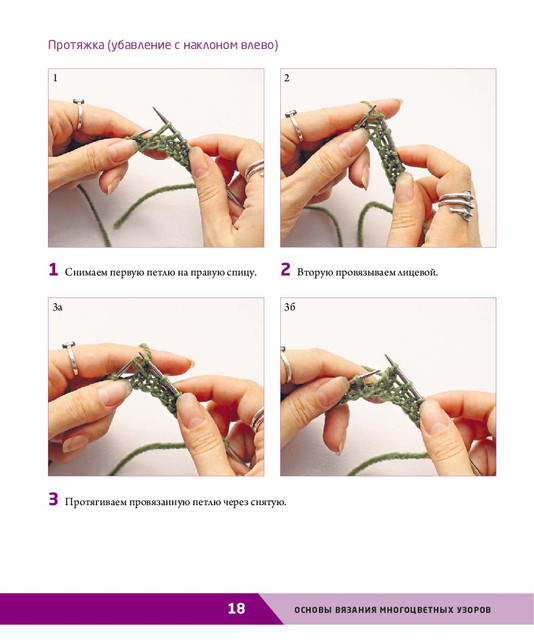 Протяжка (убавление с наклоном влево)

1

2

1 Снимаем первую петлю на правую спицу.

2 Вторую провязываем лицевой.

3а

3б

3 Протягиваем провязанную петлю через снятую.

18

ОСНОВЫ ВЯЗАНИЯ МНОГОЦВЕТНЫХ УЗОРОВ