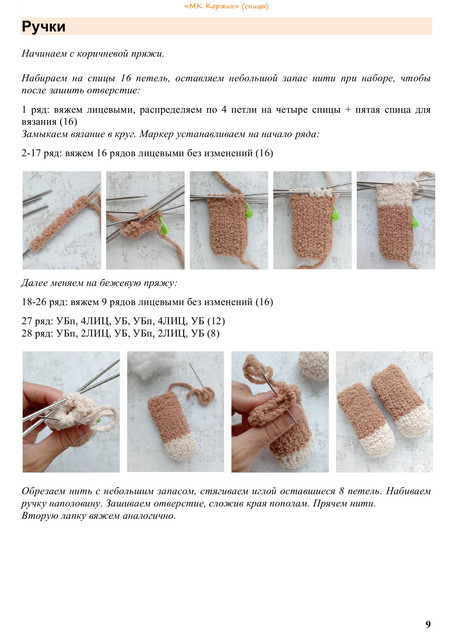 «МК Коржик» (спицы)

Ручки

Начинаем с коричневой пряжи.

Набираем на спицы 16 петель, оставляем небольшой запас нити при наборе, чтобы после зашить отверстие:

1 ряд: вяжем лицевыми, распределяем по 4 петли на четыре спицы + пятая спица для вязания (16)
Замыкаем вязание в круг. Маркер устанавливаем на начало ряда:

2-17 ряд: вяжем 16 рядов лицевыми без изменений (16)

Далее меняем на бежевую пряжу:

18-26 ряд: вяжем 9 рядов лицевыми без изменений (16)

27 ряд: УБп, 4ЛИЦ, УБ, УБп, 4ЛИЦ, УБ (12)
28 ряд: УБп, 2ЛИЦ, УБ, УБп, 2ЛИЦ, УБ (8)

Обрезаем нить с небольшим запасом, стягиваем иглой оставшиеся 8 петель. Набиваем ручку наполовину. Зашиваем отверстие, сложив края пополам. Прячем нити.
Вторую лапку вяжем аналогично.

9