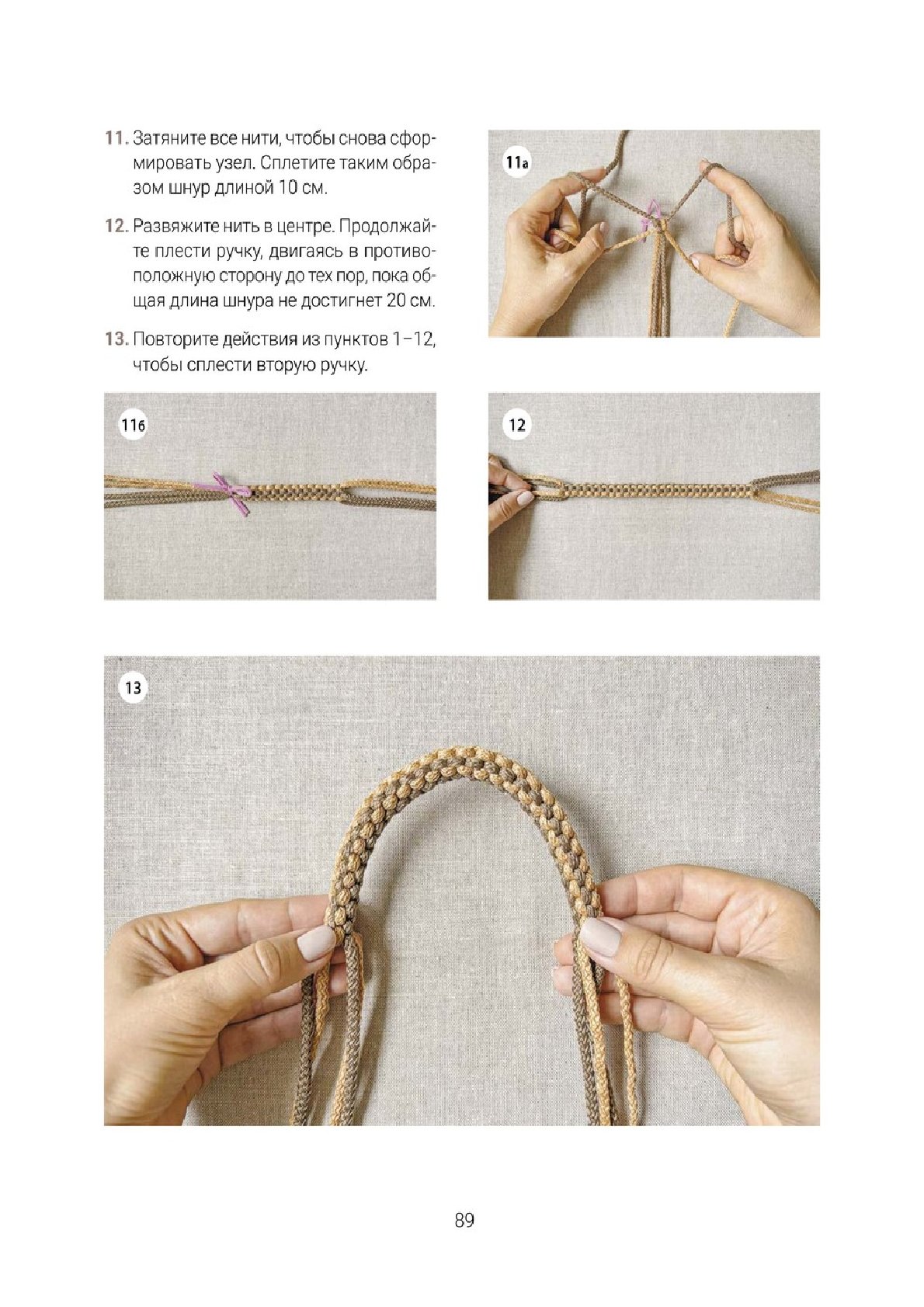 11. Затяните все нити, чтобы снова сформировать узел. Сплетите таким образом шнур длиной 10 см.

12. Развяжите нить в центре. Продолжайте плести ручку, двигаясь в противоположную сторону до тех пор, пока общая длина шнура не достигнет 20 см.

13. Повторите действия из пунктов 1–12, чтобы сплести вторую ручку.

11а

11б

12

13

89