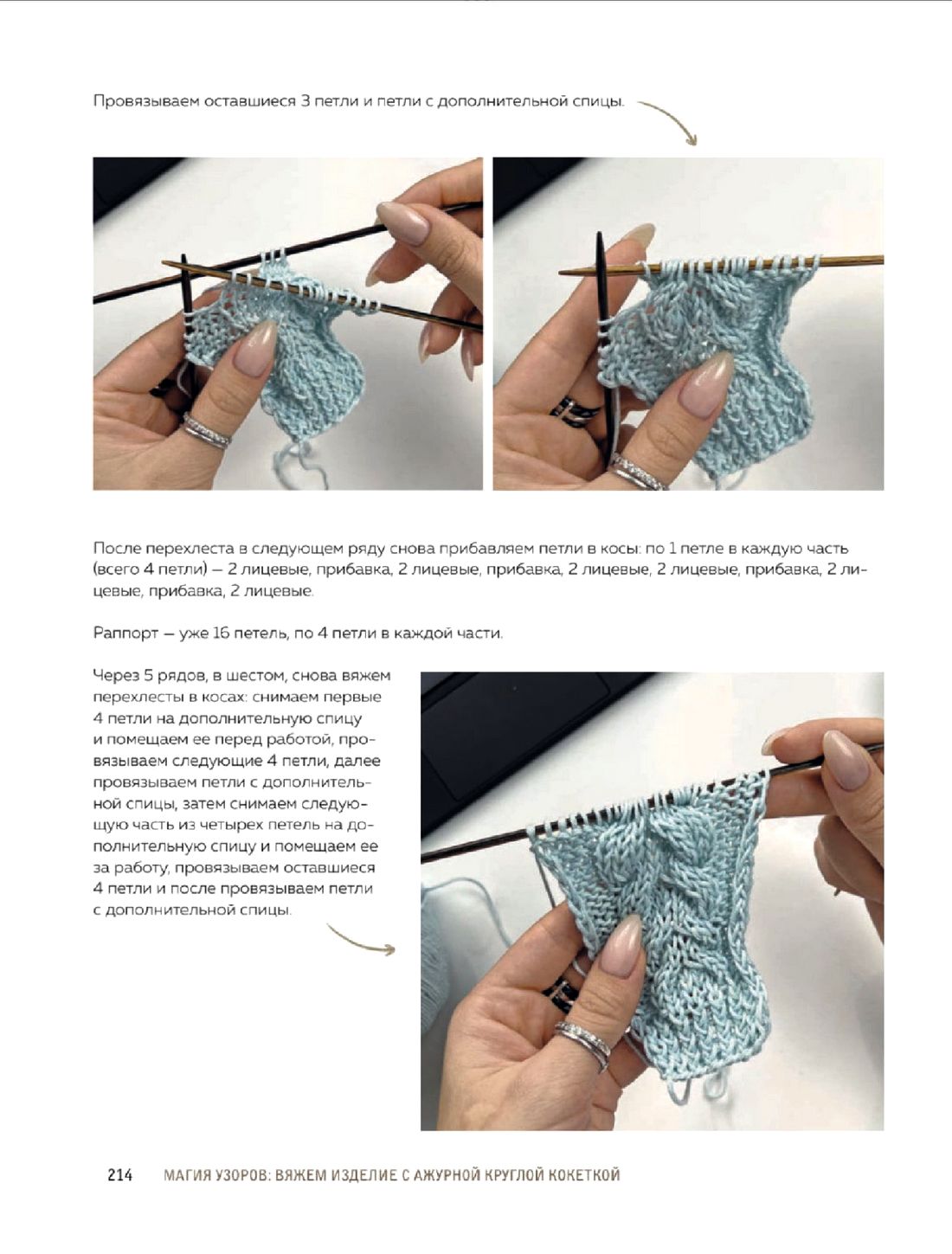 Провязываем оставшиеся 3 петли и петли с дополнительной спицы.

После перехлеста в следующем ряду снова прибавляем петли в косы: по 1 петле в каждую часть (всего 4 петли) — 2 лицевые, прибавка, 2 лицевые, прибавка, 2 лицевые, 2 лицевые, прибавка, 2 лицевые, прибавка, 2 лицевые.

Раппорт — уже 16 петель, по 4 петли в каждой части.

Через 5 рядов, в шестом, снова вяжем перехлесты в косах: снимаем первые 4 петли на дополнительную спицу и помещаем ее перед работой, провязываем следующие 4 петли, далее провязываем петли с дополнительной спицы, затем снимаем следующую часть из четырех петель на дополнительную спицу и помещаем ее за работу, провязываем оставшиеся 4 петли и после провязываем петли с дополнительной спицы.

214 МАГИЯ УЗОРОВ: ВЯЖЕМ ИЗДЕЛИЕ С АЖУРНОЙ КРУГЛОЙ КОКЕТКОЙ