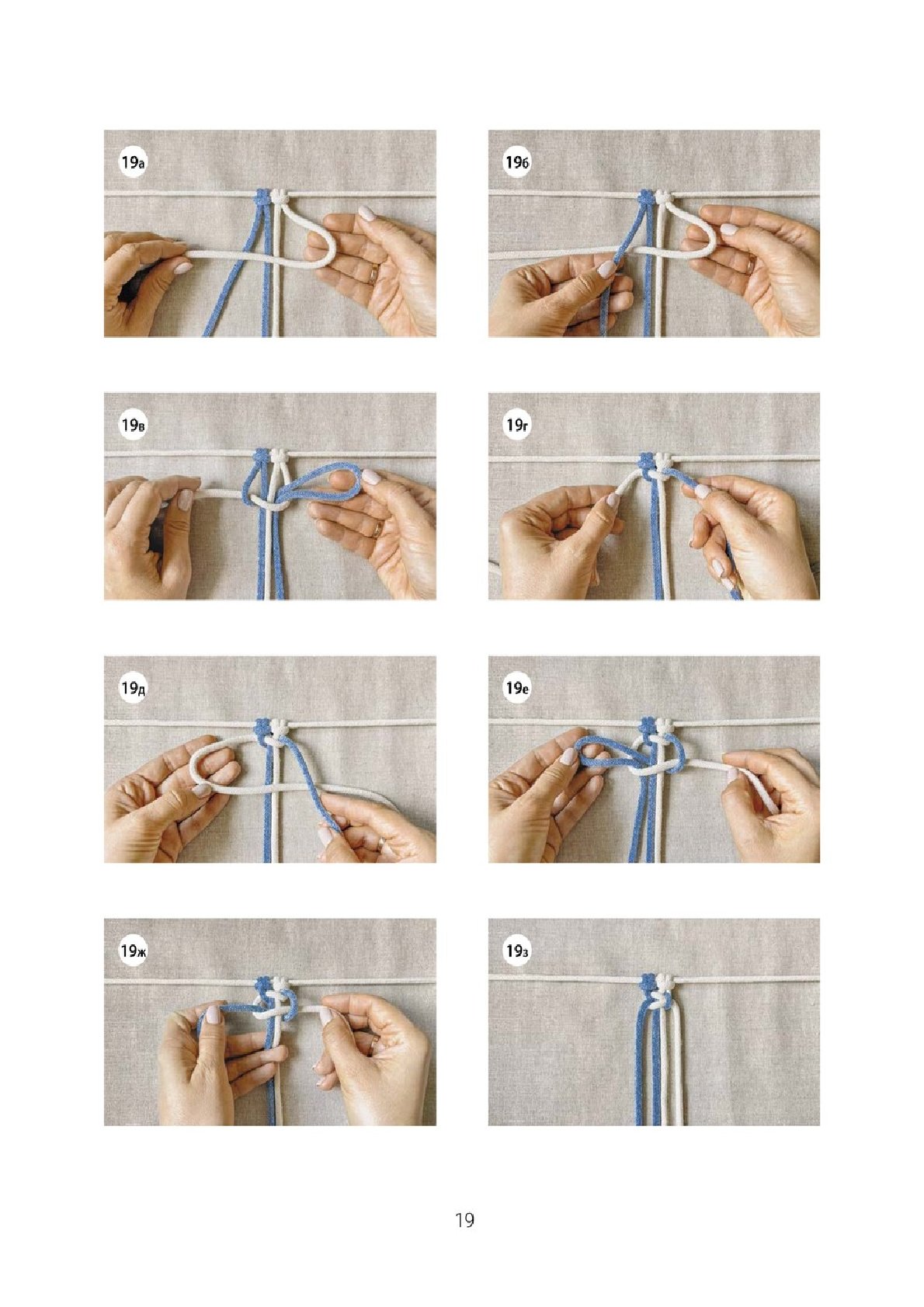 19а

19б

19в

19г

19д

19е

19ж

19з

19