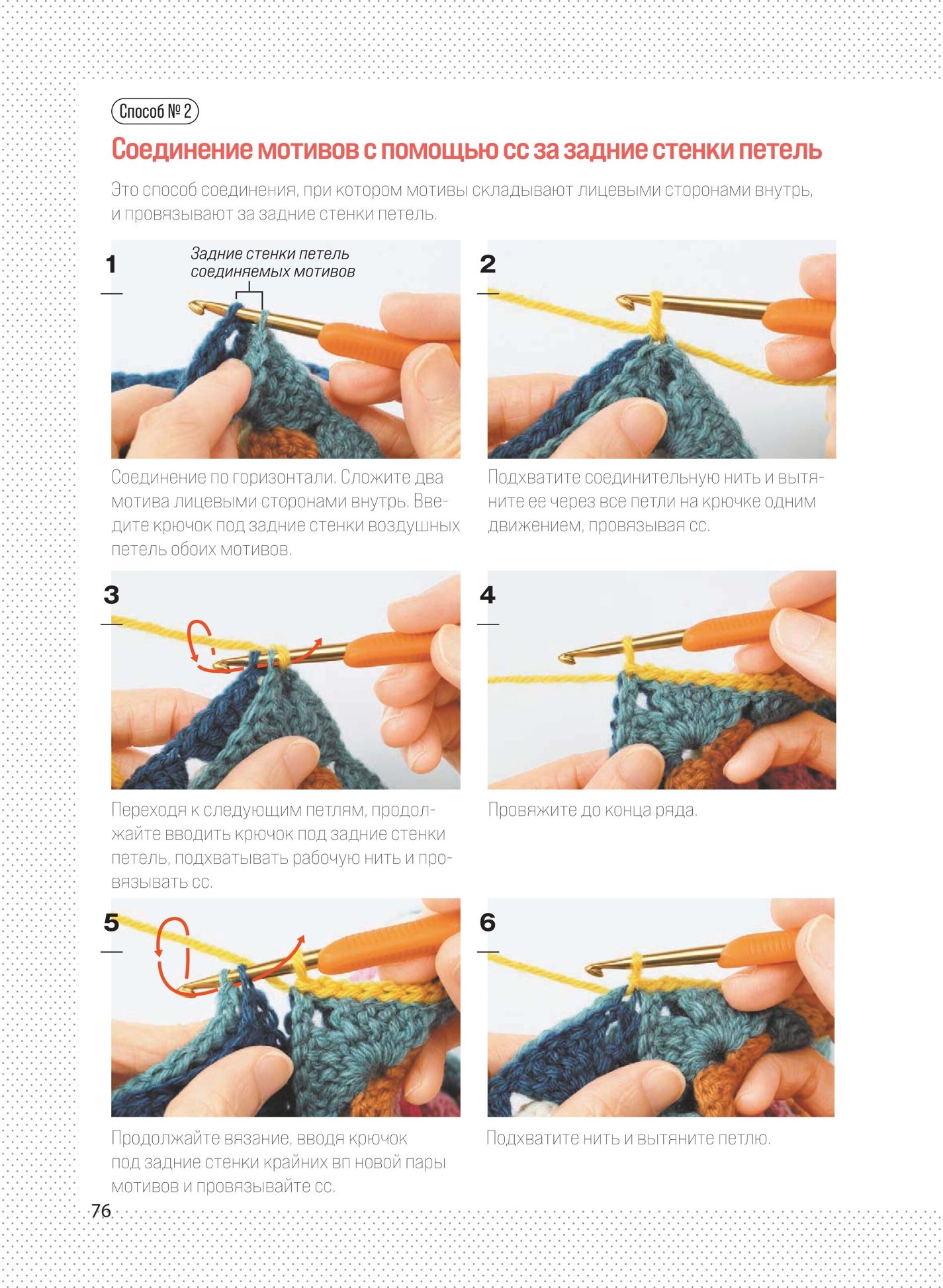 Способ № 2

Соединение мотивов с помощью сс за задние стенки петель

Это способ соединения, при котором мотивы складывают лицевыми сторонами внутрь, и провязывают за задние стенки петель.

1

Задние стенки петель соединяемых мотивов

Соединение по горизонтали. Сложите два мотива лицевыми сторонами внутрь. Введите крючок под задние стенки воздушных петель обоих мотивов.

2

Подхватите соединительную нить и вытяните ее через все петли на крючке одним движением, провязывая сс.

3

Переходя к следующим петлям, продолжайте вводить крючок под задние стенки петель, подхватывать рабочую нить и провязывать сс.

4

Провяжите до конца ряда.

5

Продолжайте вязание, вводя крючок под задние стенки крайних вп новой пары мотивов и провязывайте сс.

6

Подхватите нить и вытяните петлю.

76