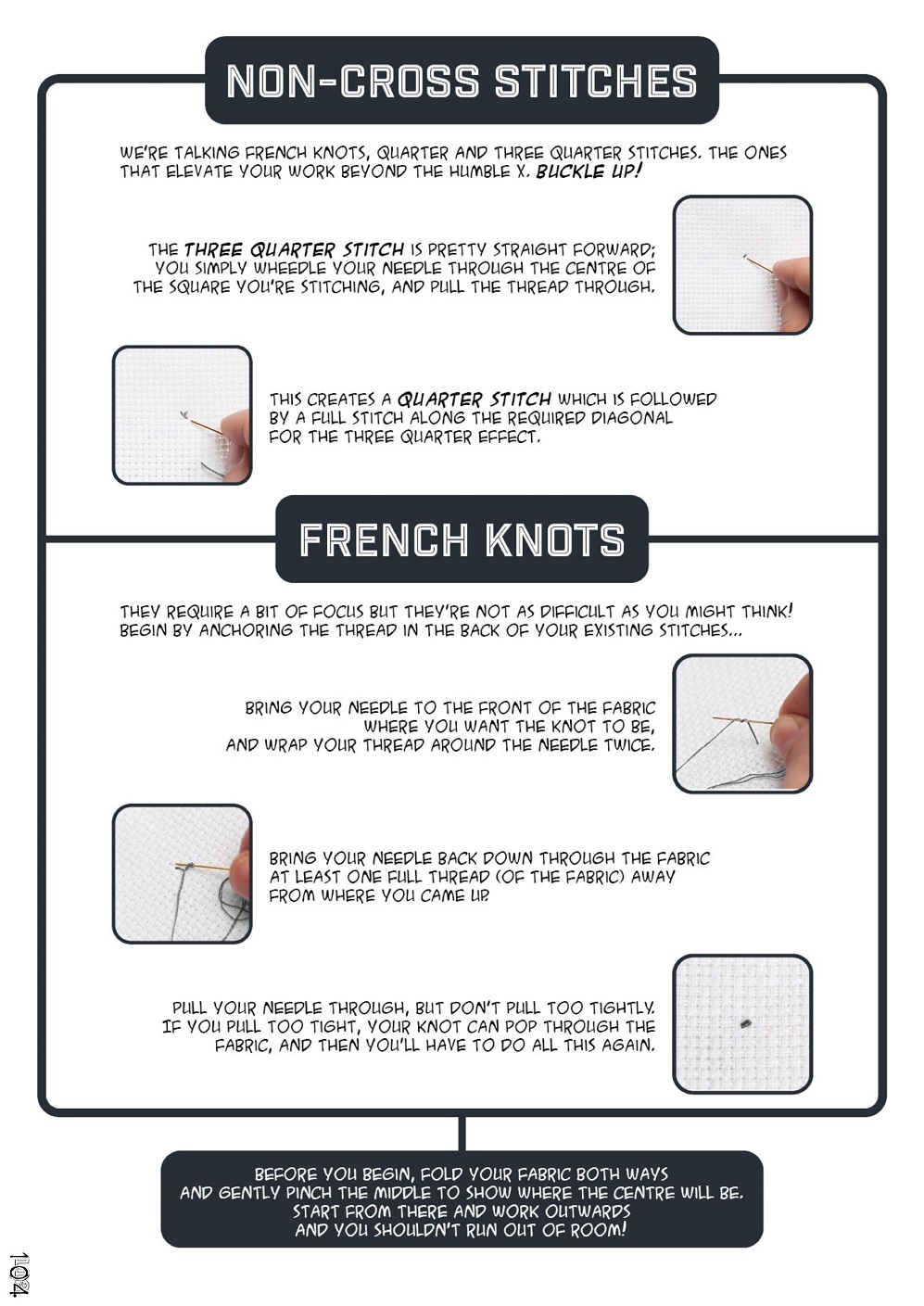 NON-CROSS STITCHES

WE'RE TALKING FRENCH KNOTS, QUARTER AND THREE QUARTER STITCHES. THE ONES THAT ELEVATE YOUR WORK BEYOND THE HUMBLE X. BUCKLE UP!

THE THREE QUARTER STITCH IS PRETTY STRAIGHT FORWARD; YOU SIMPLY WHEEDLE YOUR NEEDLE THROUGH THE CENTRE OF THE SQUARE YOU'RE STITCHING, AND PULL THE THREAD THROUGH.

THIS CREATES A QUARTER STITCH WHICH IS FOLLOWED BY A FULL STITCH ALONG THE REQUIRED DIAGONAL FOR THE THREE QUARTER EFFECT.

FRENCH KNOTS

THEY REQUIRE A BIT OF FOCUS BUT THEY'RE NOT AS DIFFICULT AS YOU MIGHT THINK! BEGIN BY ANCHORING THE THREAD IN THE BACK OF YOUR EXISTING STITCHES...

BRING YOUR NEEDLE TO THE FRONT OF THE FABRIC WHERE YOU WANT THE KNOT TO BE, AND WRAP YOUR THREAD AROUND THE NEEDLE TWICE.

BRING YOUR NEEDLE BACK DOWN THROUGH THE FABRIC AT LEAST ONE FULL THREAD (OF THE FABRIC) AWAY FROM WHERE YOU CAME UP.

PULL YOUR NEEDLE THROUGH, BUT DON'T PULL TOO TIGHTLY. IF YOU PULL TOO TIGHT, YOUR KNOT CAN POP THROUGH THE FABRIC, AND THEN YOU'LL HAVE TO DO ALL THIS AGAIN.

BEFORE YOU BEGIN, FOLD YOUR FABRIC BOTH WAYS AND GENTLY PINCH THE MIDDLE TO SHOW WHERE THE CENTRE WILL BE. START FROM THERE AND WORK OUTWARDS AND YOU SHOULDN'T RUN OUT OF ROOM!

104