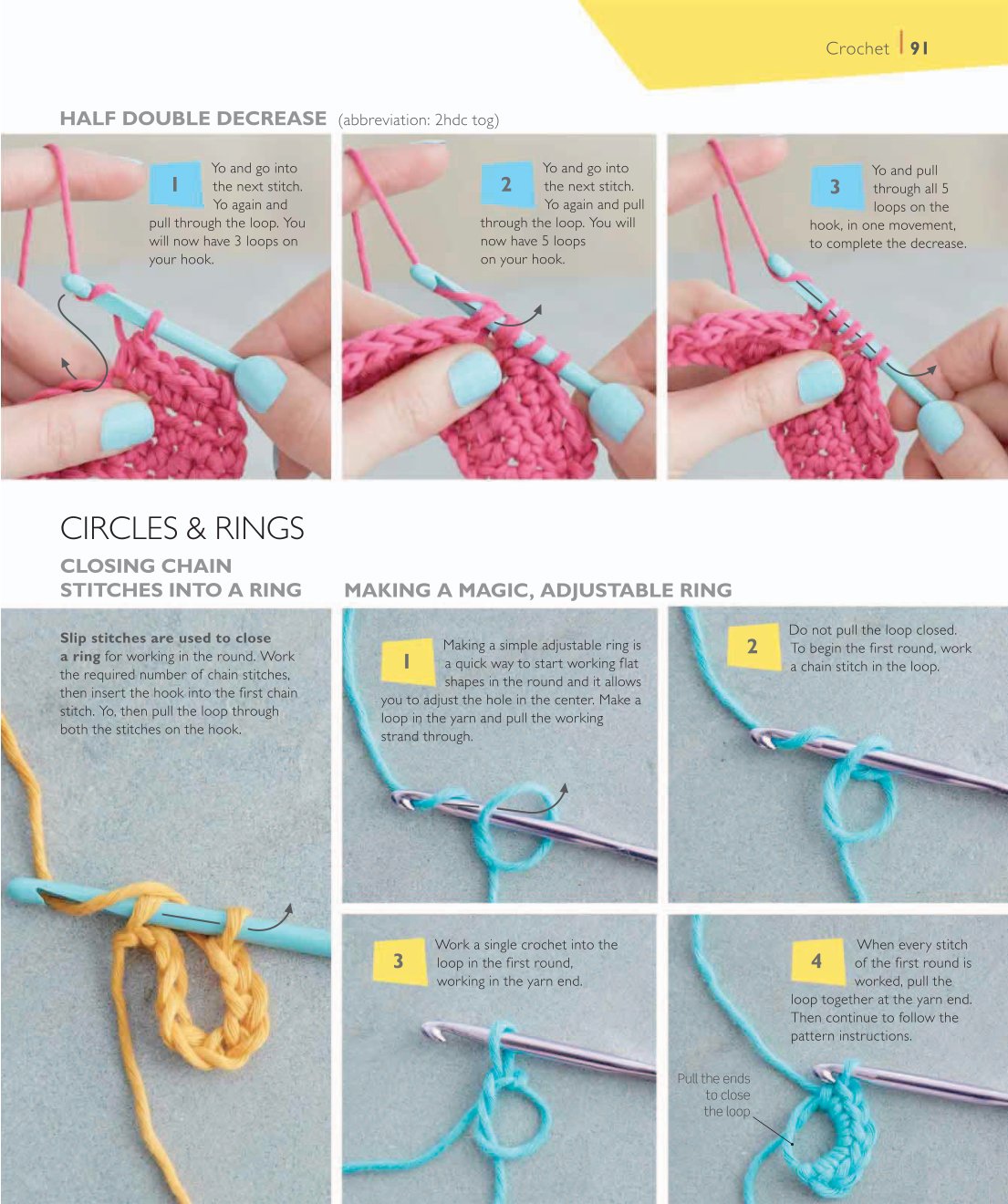 Crochet | 91

HALF DOUBLE DECREASE (abbreviation: 2hdc tog)

1 Yo and go into the next stitch. Yo again and pull through the loop. You will now have 3 loops on your hook.

2 Yo and go into the next stitch. Yo again and pull through the loop. You will now have 5 loops on your hook.

3 Yo and pull through all 5 loops on the hook, in one movement, to complete the decrease.

CIRCLES & RINGS

CLOSING CHAIN STITCHES INTO A RING

Slip stitches are used to close a ring for working in the round. Work the required number of chain stitches, then insert the hook into the first chain stitch. Yo, then pull the loop through both the stitches on the hook.

MAKING A MAGIC, ADJUSTABLE RING

1 Making a simple adjustable ring is a quick way to start working flat shapes in the round and it allows you to adjust the hole in the center. Make a loop in the yarn and pull the working strand through.

2 Do not pull the loop closed. To begin the first round, work a chain stitch in the loop.

3 Work a single crochet into the loop in the first round, working in the yarn end.

4 When every stitch of the first round is worked, pull the loop together at the yarn end. Then continue to follow the pattern instructions.

Pull the ends to close the loop