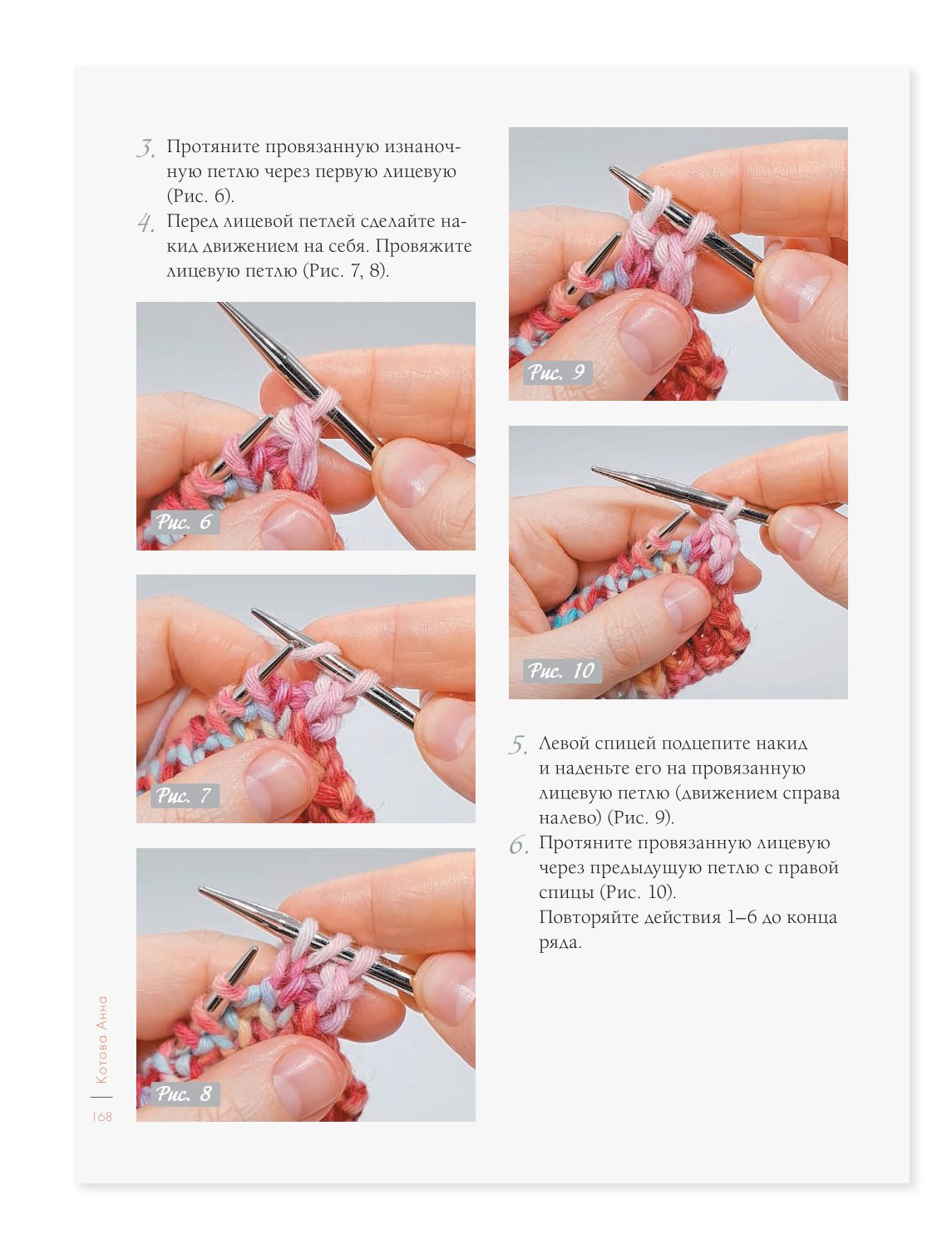 3. Протяните провязанную изнаночную петлю через первую лицевую (Рис. 6).

4. Перед лицевой петлей сделайте накид движением на себя. Провяжите лицевую петлю (Рис. 7, 8).

Рис. 6

Рис. 7

Рис. 8

Рис. 9

Рис. 10

5. Левой спицей подцепите накид и наденьте его на провязанную лицевую петлю (движением справа налево) (Рис. 9).

6. Протяните провязанную лицевую через предыдущую петлю с правой спицы (Рис. 10).
Повторяйте действия 1–6 до конца ряда.

Котова Анна

168