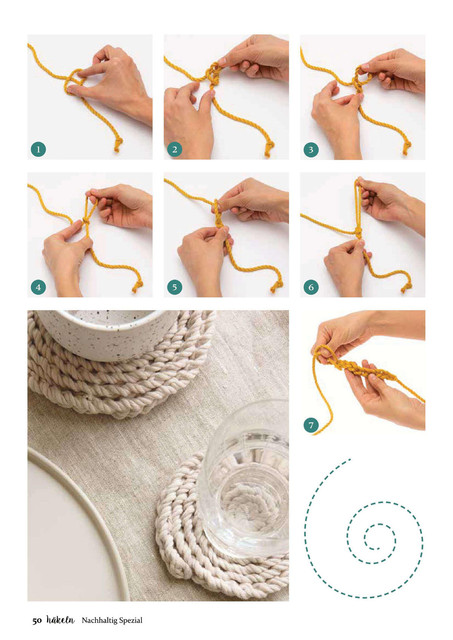 1

2

3

4

5

6

7

50 häkeln Nachhaltig Spezial