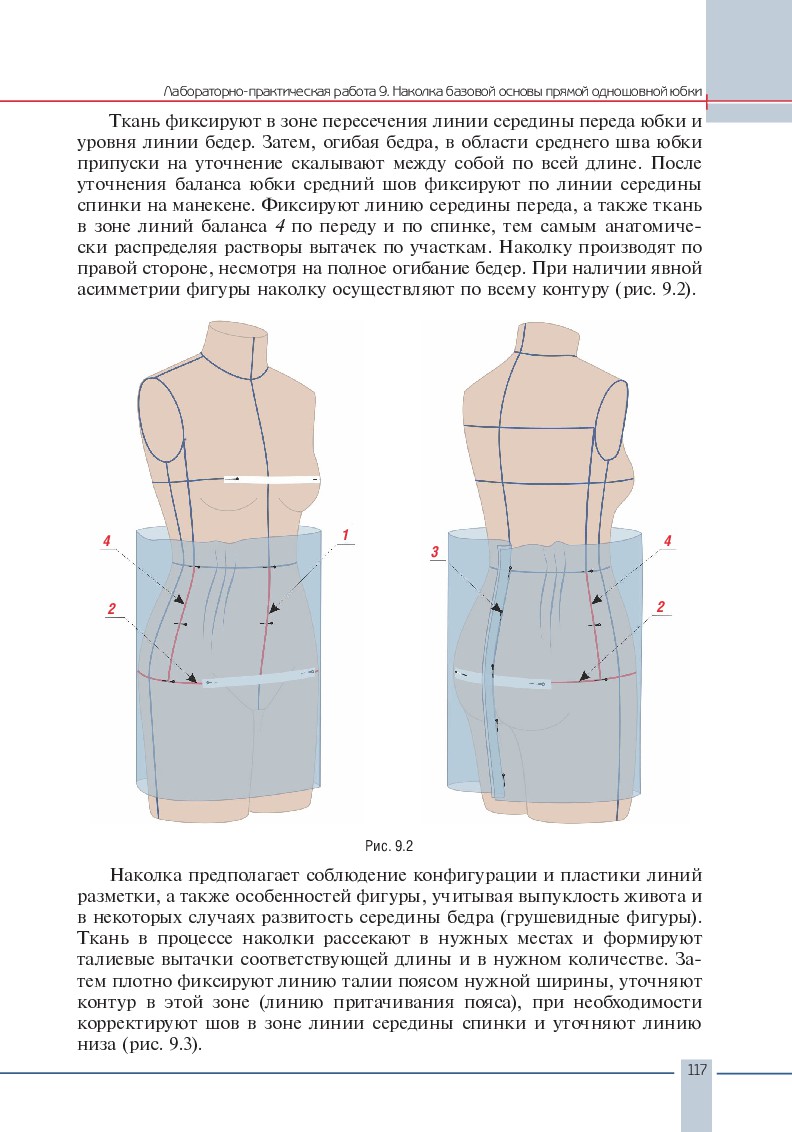 Лабораторно-практическая работа 9. Наколка базовой основы прямой одношовной юбки

Ткань фиксируют в зоне пересечения линии середины переда юбки и уровня линии бедер. Затем, огибая бедра, в области среднего шва юбки припуски на уточнение скалывают между собой по всей длине. После уточнения баланса юбки средний шов фиксируют по линии середины спинки на манекене. Фиксируют линию середины переда, а также ткань в зоне линий баланса 4 по переду и по спинке, тем самым анатомически распределяя растворы вытачек по участкам. Наколку производят по правой стороне, несмотря на полное огибание бедер. При наличии явной асимметрии фигуры наколку осуществляют по всему контуру (рис. 9.2).

4

1

2

3

4

2

Рис. 9.2

Наколка предполагает соблюдение конфигурации и пластики линий разметки, а также особенностей фигуры, учитывая выпуклость живота и в некоторых случаях развитость середины бедра (грушевидные фигуры). Ткань в процессе наколки рассекают в нужных местах и формируют талиевые вытачки соответствующей длины и в нужном количестве. Затем плотно фиксируют линию талии поясом нужной ширины, уточняют контур в этой зоне (линию притачивания пояса), при необходимости корректируют шов в зоне линии середины спинки и уточняют линию низа (рис. 9.3).

117