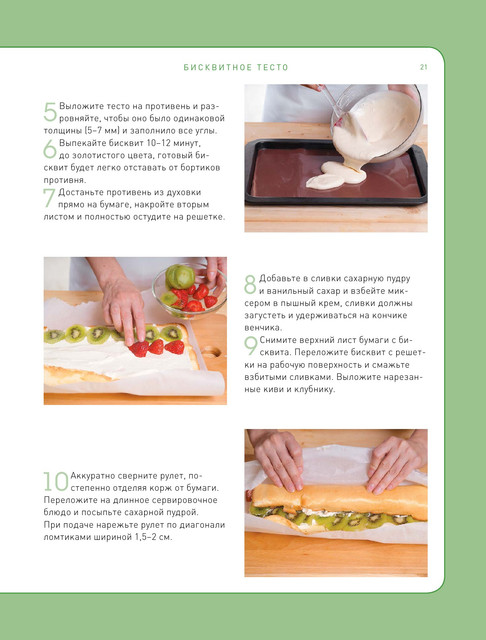 БИСКВИТНОЕ ТЕСТО

21

5 Выложите тесто на противень и разровняйте, чтобы оно было одинаковой толщины (5–7 мм) и заполнило все углы.
6 Выпекайте бисквит 10–12 минут, до золотистого цвета, готовый бисквит будет легко отставать от бортиков противня.
7 Достаньте противень из духовки прямо на бумаге, накройте вторым листом и полностью остудите на решетке.

8 Добавьте в сливки сахарную пудру и ванильный сахар и взбейте миксером в пышный крем, сливки должны загустеть и удерживаться на кончике венчика.
9 Снимите верхний лист бумаги с бисквита. Переложите бисквит с решетки на рабочую поверхность и смажьте взбитыми сливками. Выложите нарезанные киви и клубнику.

10 Аккуратно сверните рулет, постепенно отделяя корж от бумаги. Переложите на длинное сервировочное блюдо и посыпьте сахарной пудрой. При подаче нарежьте рулет по диагонали ломтиками шириной 1,5–2 см.