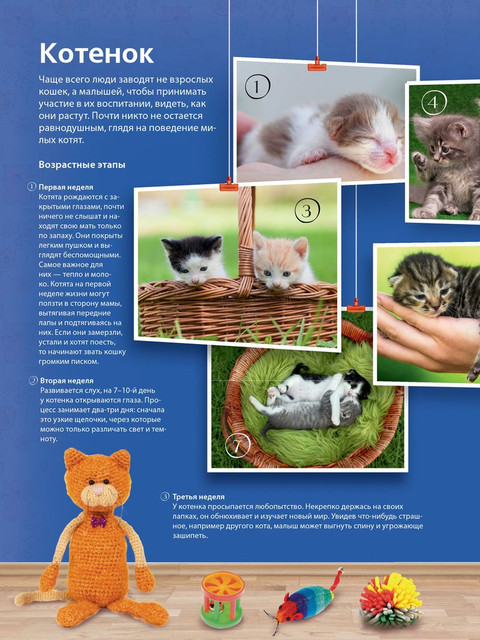 Котенок

Чаще всего люди заводят не взрослых кошек, а малышей, чтобы принимать участие в их воспитании, видеть, как они растут. Почти никто не остается равнодушным, глядя на поведение милых котят.

Возрастные этапы

1 Первая неделя
Котята рождаются с закрытыми глазами, почти ничего не слышат и находят свою мать только по запаху. Они покрыты легким пушком и выглядят беспомощными. Самое важное для них — тепло и молоко. Котята на первой неделе жизни могут ползти в сторону мамы, вытягивая передние лапы и подтягиваясь на них. Если они замерзли, устали и хотят поесть, то начинают звать кошку громким писком.

2 Вторая неделя
Развивается слух, на 7–10-й день у котенка открываются глаза. Процесс занимает два-три дня: сначала это узкие щелочки, через которые можно только различать свет и темноту.

3 Третья неделя
У котенка просыпается любопытство. Некрепко держась на своих лапках, он обнюхивает и изучает новый мир. Увидев что-нибудь страшное, например другого кота, малыш может выгнуть спину и угрожающе зашипеть.

1

4

3

7