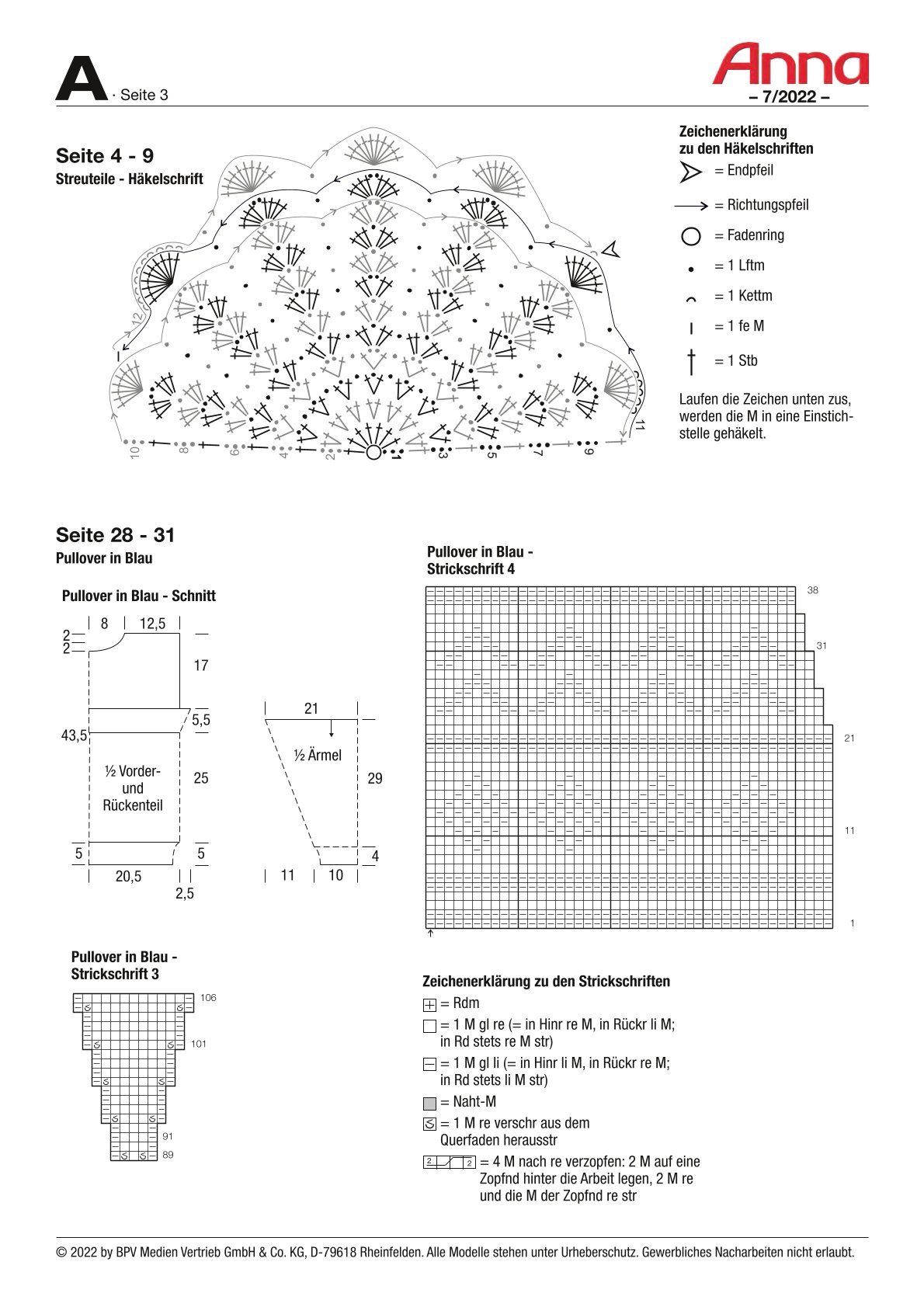 A · Seite 3

Anna
– 7/2022 –

Seite 4 - 9
Streuteile - Häkelschrift

12
11
10 8 6 4 2 1 3 5 7 9

Zeichenerklärung zu den Häkelschriften
= Endpfeil
= Richtungspfeil
= Fadenring
= 1 Lftm
= 1 Kettm
= 1 fe M
= 1 Stb

Laufen die Zeichen unten zus, werden die M in eine Einstichstelle gehäkelt.

Seite 28 - 31
Pullover in Blau

Pullover in Blau - Schnitt

8 12,5
2
2
17
5,5
43,5
½ Vorder- und Rückenteil
25
5 5
20,5
2,5

21
½ Ärmel
29
4
11 10

Pullover in Blau - Strickschrift 4

38
31
21
11
1

Pullover in Blau - Strickschrift 3

106
101
91
89

Zeichenerklärung zu den Strickschriften
= Rdm
= 1 M gl re (= in Hinr re M, in Rückr li M; in Rd stets re M str)
= 1 M gl li (= in Hinr li M, in Rückr re M; in Rd stets li M str)
= Naht-M
= 1 M re verschr aus dem Querfaden herausstr
2 2 = 4 M nach re verzopfen: 2 M auf eine Zopfnd hinter die Arbeit legen, 2 M re und die M der Zopfnd re str

© 2022 by BPV Medien Vertrieb GmbH & Co. KG, D-79618 Rheinfelden. Alle Modelle stehen unter Urheberschutz. Gewerbliches Nacharbeiten nicht erlaubt.