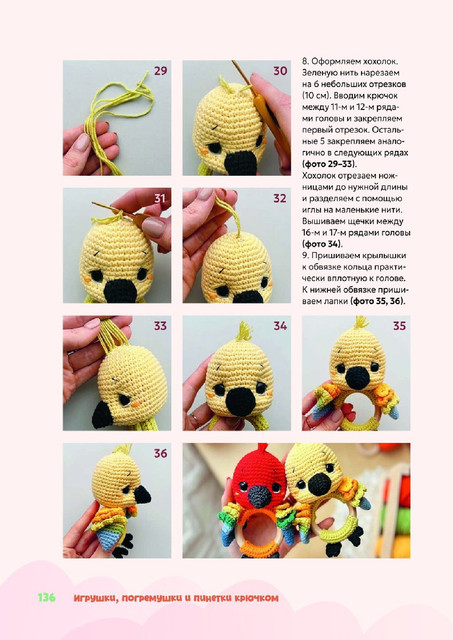 29

30

8. Оформляем хохолок. Зеленую нить нарезаем на 6 небольших отрезков (10 см). Вводим крючок между 11-м и 12-м рядами головы и закрепляем первый отрезок. Остальные 5 закрепляем аналогично в следующих рядах **(фото 29–33)**.
Хохолок отрезаем ножницами до нужной длины и разделяем с помощью иглы на маленькие нити. Вышиваем щечки между 16-м и 17-м рядами головы **(фото 34)**.
9. Пришиваем крылышки к обвязке кольца практически вплотную к голове. К нижней обвязке пришиваем лапки **(фото 35, 36)**.

31

32

33

34

35

36

136 Игрушки, погремушки и пинетки крючком