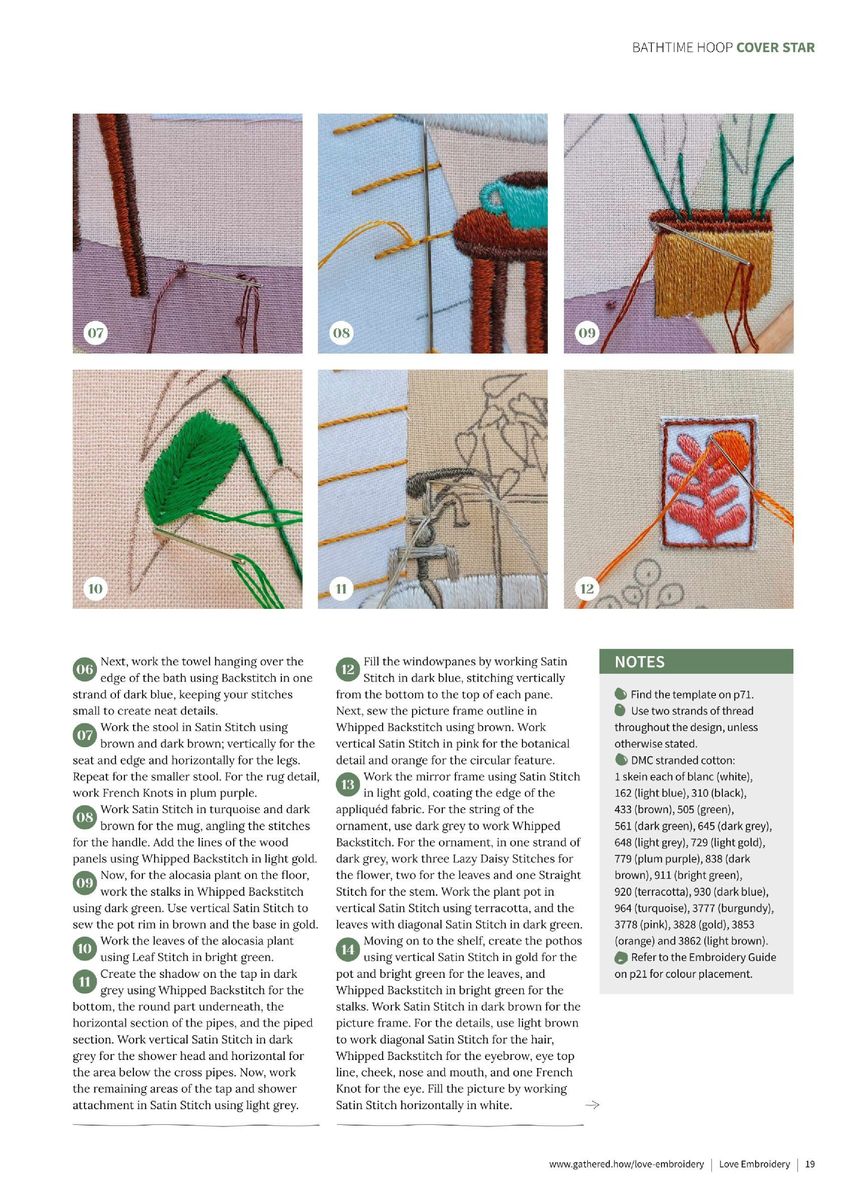 BATHTIME HOOP COVER STAR

07

08

09

10

11

12

06 Next, work the towel hanging over the edge of the bath using Backstitch in one strand of dark blue, keeping your stitches small to create neat details.

07 Work the stool in Satin Stitch using brown and dark brown; vertically for the seat and edge and horizontally for the legs. Repeat for the smaller stool. For the rug detail, work French Knots in plum purple.

08 Work Satin Stitch in turquoise and dark brown for the mug, angling the stitches for the handle. Add the lines of the wood panels using Whipped Backstitch in light gold.

09 Now, for the alocasia plant on the floor, work the stalks in Whipped Backstitch using dark green. Use vertical Satin Stitch to sew the pot rim in brown and the base in gold.

10 Work the leaves of the alocasia plant using Leaf Stitch in bright green.

11 Create the shadow on the tap in dark grey using Whipped Backstitch for the bottom, the round part underneath, the horizontal section of the pipes, and the piped section. Work vertical Satin Stitch in dark grey for the shower head and horizontal for the area below the cross pipes. Now, work the remaining areas of the tap and shower attachment in Satin Stitch using light grey.

12 Fill the windowpanes by working Satin Stitch in dark blue, stitching vertically from the bottom to the top of each pane. Next, sew the picture frame outline in Whipped Backstitch using brown. Work vertical Satin Stitch in pink for the botanical detail and orange for the circular feature.

13 Work the mirror frame using Satin Stitch in light gold, coating the edge of the appliquéd fabric. For the string of the ornament, use dark grey to work Whipped Backstitch. For the ornament, in one strand of dark grey, work three Lazy Daisy Stitches for the flower, two for the leaves and one Straight Stitch for the stem. Work the plant pot in vertical Satin Stitch using terracotta, and the leaves with diagonal Satin Stitch in dark green.

14 Moving on to the shelf, create the pothos using vertical Satin Stitch in gold for the pot and bright green for the leaves, and Whipped Backstitch in bright green for the stalks. Work Satin Stitch in dark brown for the picture frame. For the details, use light brown to work diagonal Satin Stitch for the hair, Whipped Backstitch for the eyebrow, eye top line, cheek, nose and mouth, and one French Knot for the eye. Fill the picture by working Satin Stitch horizontally in white.

NOTES

Find the template on p71.
Use two strands of thread throughout the design, unless otherwise stated.
DMC stranded cotton: 1 skein each of blanc (white), 162 (light blue), 310 (black), 433 (brown), 505 (green), 561 (dark green), 645 (dark grey), 648 (light grey), 729 (light gold), 779 (plum purple), 838 (dark brown), 911 (bright green), 920 (terracotta), 930 (dark blue), 964 (turquoise), 3777 (burgundy), 3778 (pink), 3828 (gold), 3853 (orange) and 3862 (light brown).
Refer to the Embroidery Guide on p21 for colour placement.

www.gathered.how/love-embroidery | Love Embroidery | 19