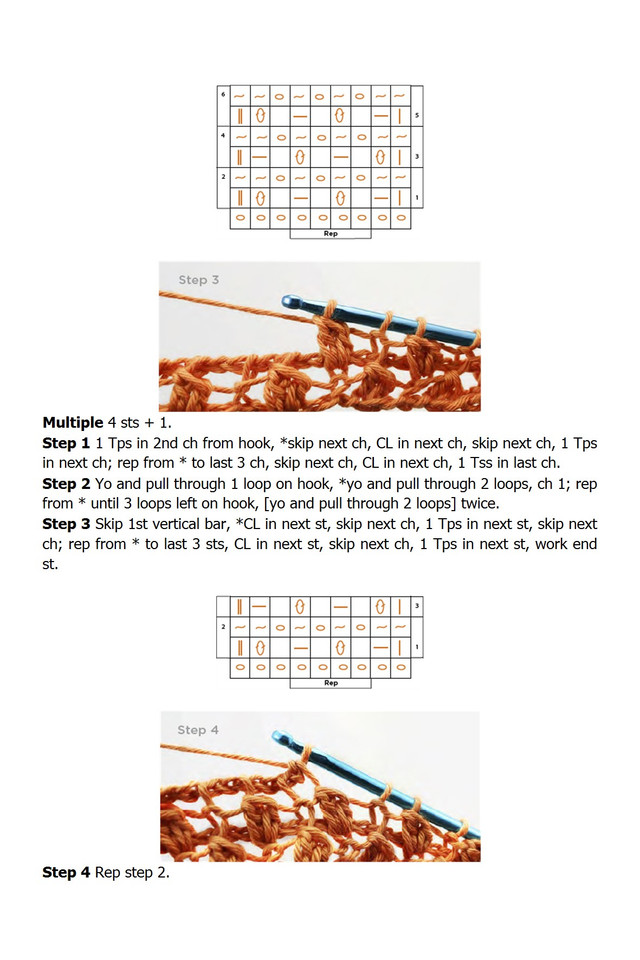 6
5
4
3
2
1
Rep

Step 3

**Multiple** 4 sts + 1.
**Step 1** 1 Tps in 2nd ch from hook, *skip next ch, CL in next ch, skip next ch, 1 Tps in next ch; rep from * to last 3 ch, skip next ch, CL in next ch, 1 Tss in last ch.
**Step 2** Yo and pull through 1 loop on hook, *yo and pull through 2 loops, ch 1; rep from * until 3 loops left on hook, [yo and pull through 2 loops] twice.
**Step 3** Skip 1st vertical bar, *CL in next st, skip next ch, 1 Tps in next st, skip next ch; rep from * to last 3 sts, CL in next st, skip next ch, 1 Tps in next st, work end st.

3
2
1
Rep

Step 4

**Step 4** Rep step 2.