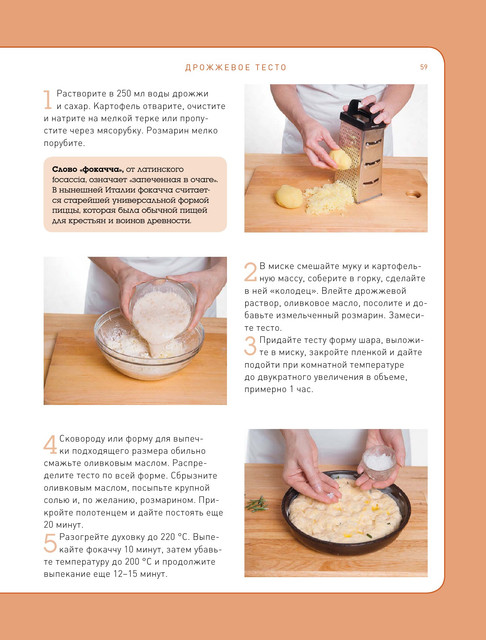 ДРОЖЖЕВОЕ ТЕСТО

59

1 Растворите в 250 мл воды дрожжи и сахар. Картофель отварите, очистите и натрите на мелкой терке или пропустите через мясорубку. Розмарин мелко порубите.

Слово «фокачча», от латинского focaccia, означает «запеченная в очаге». В нынешней Италии фокачча считается старейшей универсальной формой пиццы, которая была обычной пищей для крестьян и воинов древности.

2 В миске смешайте муку и картофельную массу, соберите в горку, сделайте в ней «колодец». Влейте дрожжевой раствор, оливковое масло, посолите и добавьте измельченный розмарин. Замесите тесто.

3 Придайте тесту форму шара, выложите в миску, закройте пленкой и дайте подойти при комнатной температуре до двукратного увеличения в объеме, примерно 1 час.

4 Сковороду или форму для выпечки подходящего размера обильно смажьте оливковым маслом. Распределите тесто по всей форме. Сбрызните оливковым маслом, посыпьте крупной солью и, по желанию, розмарином. Прикройте полотенцем и дайте постоять еще 20 минут.

5 Разогрейте духовку до 220 °С. Выпекайте фокаччу 10 минут, затем убавьте температуру до 200 °С и продолжите выпекание еще 12–15 минут.