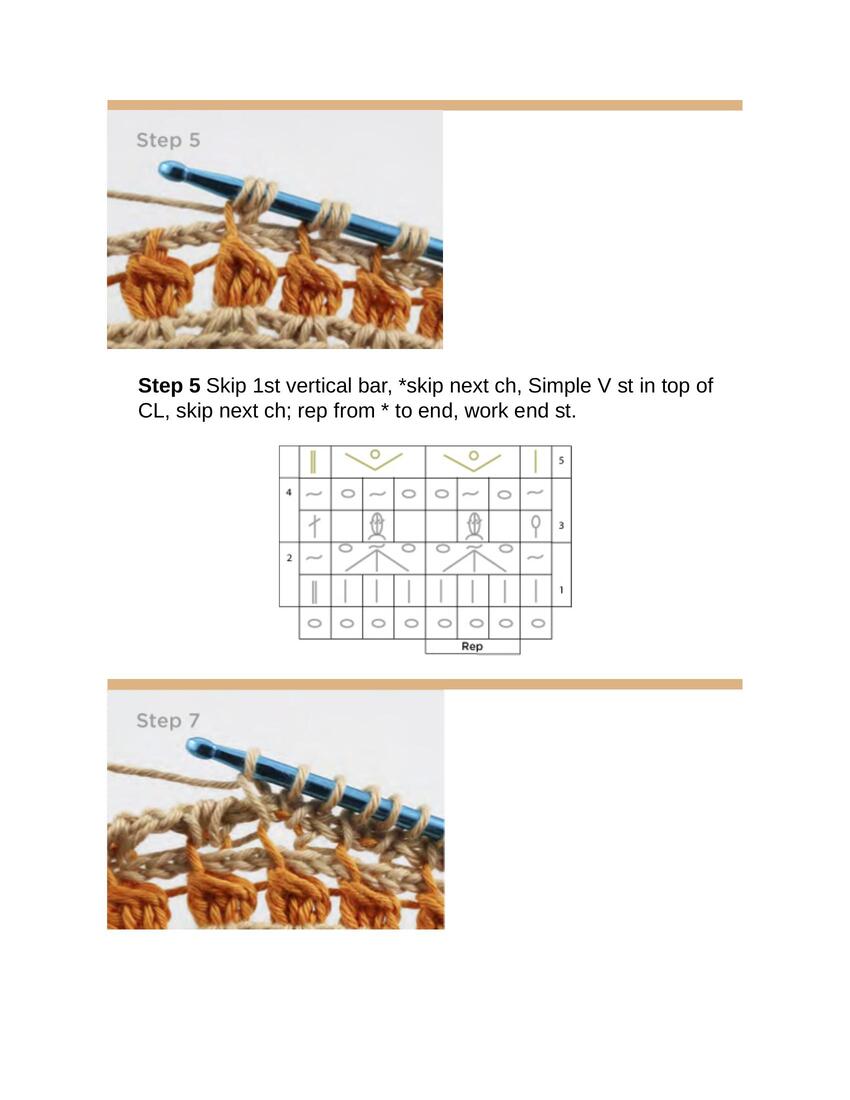 Step 5

**Step 5** Skip 1st vertical bar, *skip next ch, Simple V st in top of CL, skip next ch; rep from * to end, work end st.

5
4
3
2
1
Rep

Step 7