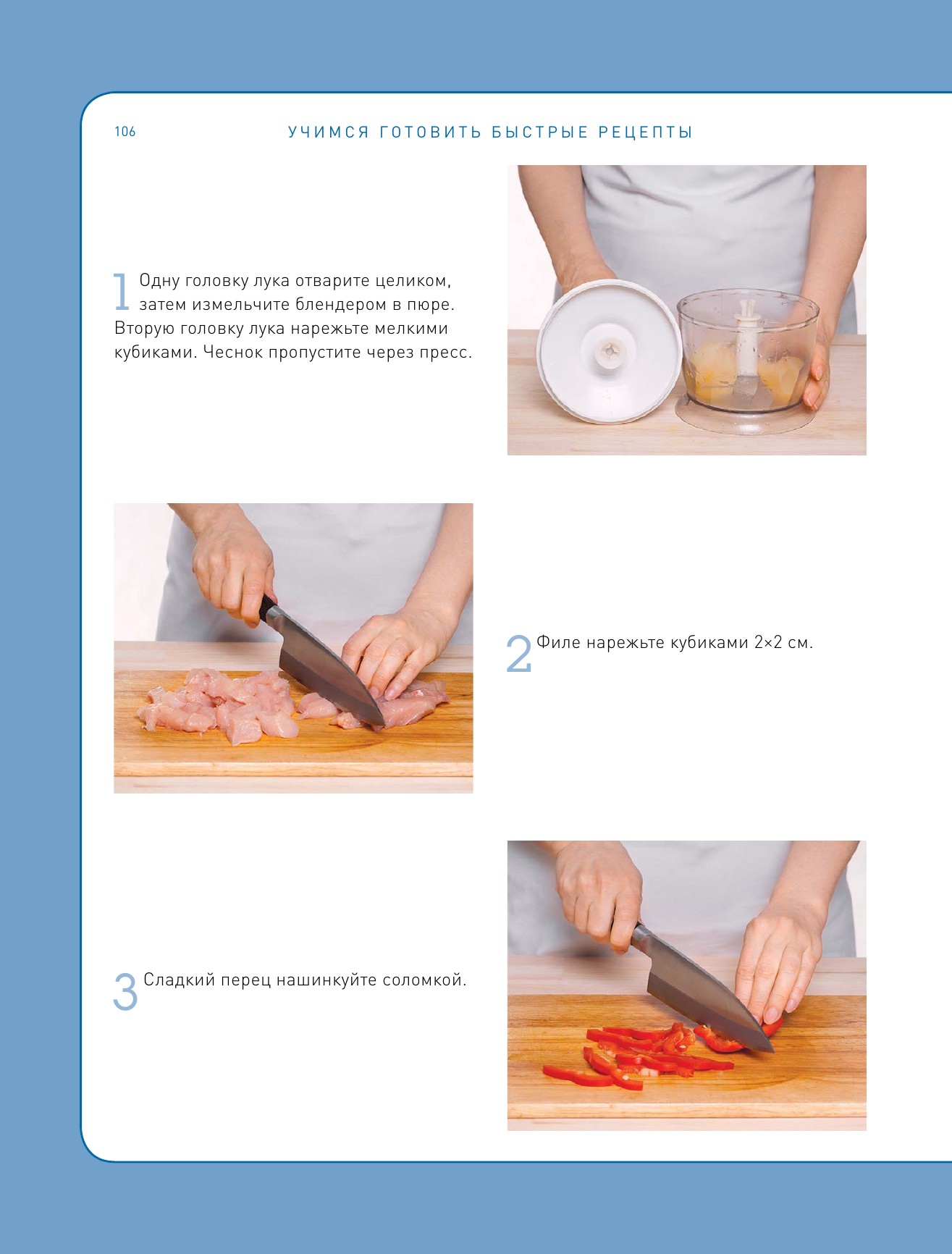 106 УЧИМСЯ ГОТОВИТЬ БЫСТРЫЕ РЕЦЕПТЫ

1 Одну головку лука отварите целиком, затем измельчите блендером в пюре. Вторую головку лука нарежьте мелкими кубиками. Чеснок пропустите через пресс.

2 Филе нарежьте кубиками 2×2 см.

3 Сладкий перец нашинкуйте соломкой.