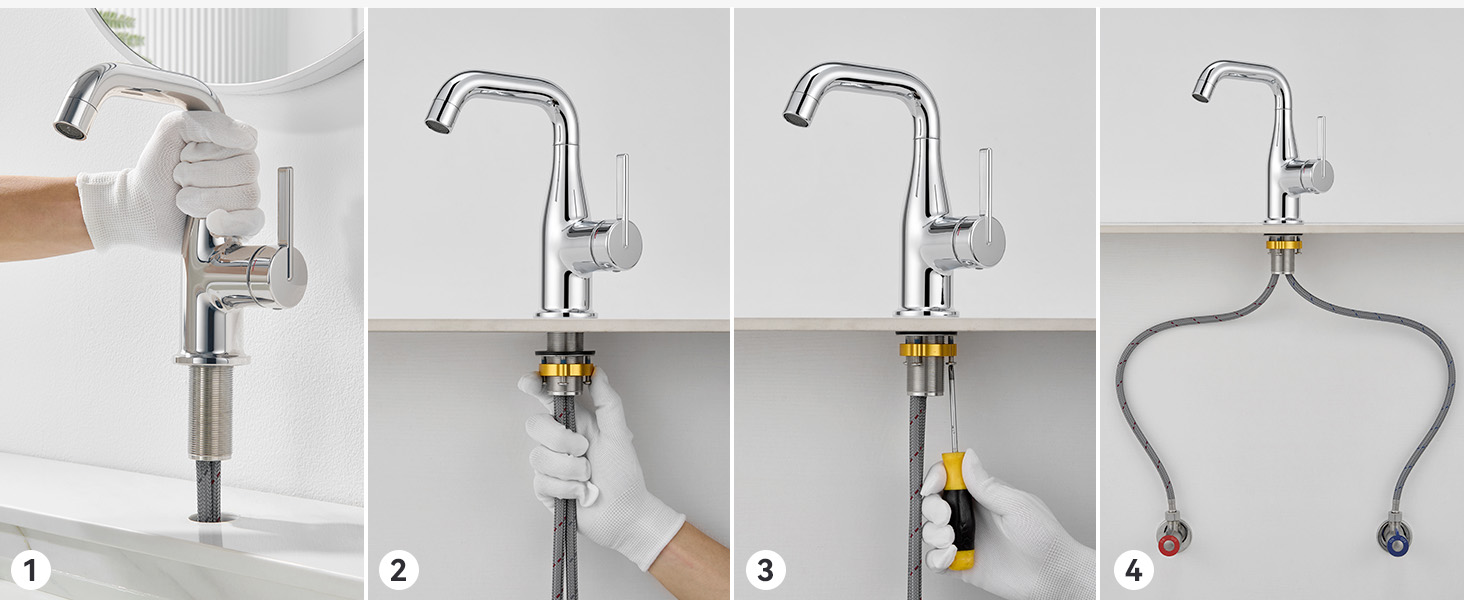 1

2

3

4