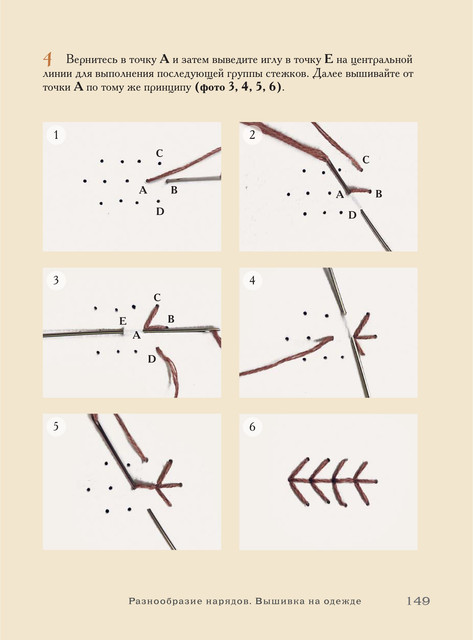 4 Вернитесь в точку A и затем выведите иглу в точку E на центральной линии для выполнения последующей группы стежков. Далее вышивайте от точки A по тому же принципу (фото 3, 4, 5, 6).

1

C
A
B
D

2

C
A
B
D

3

C
E
B
A
D

4

5

6

Разнообразие нарядов. Вышивка на одежде 149